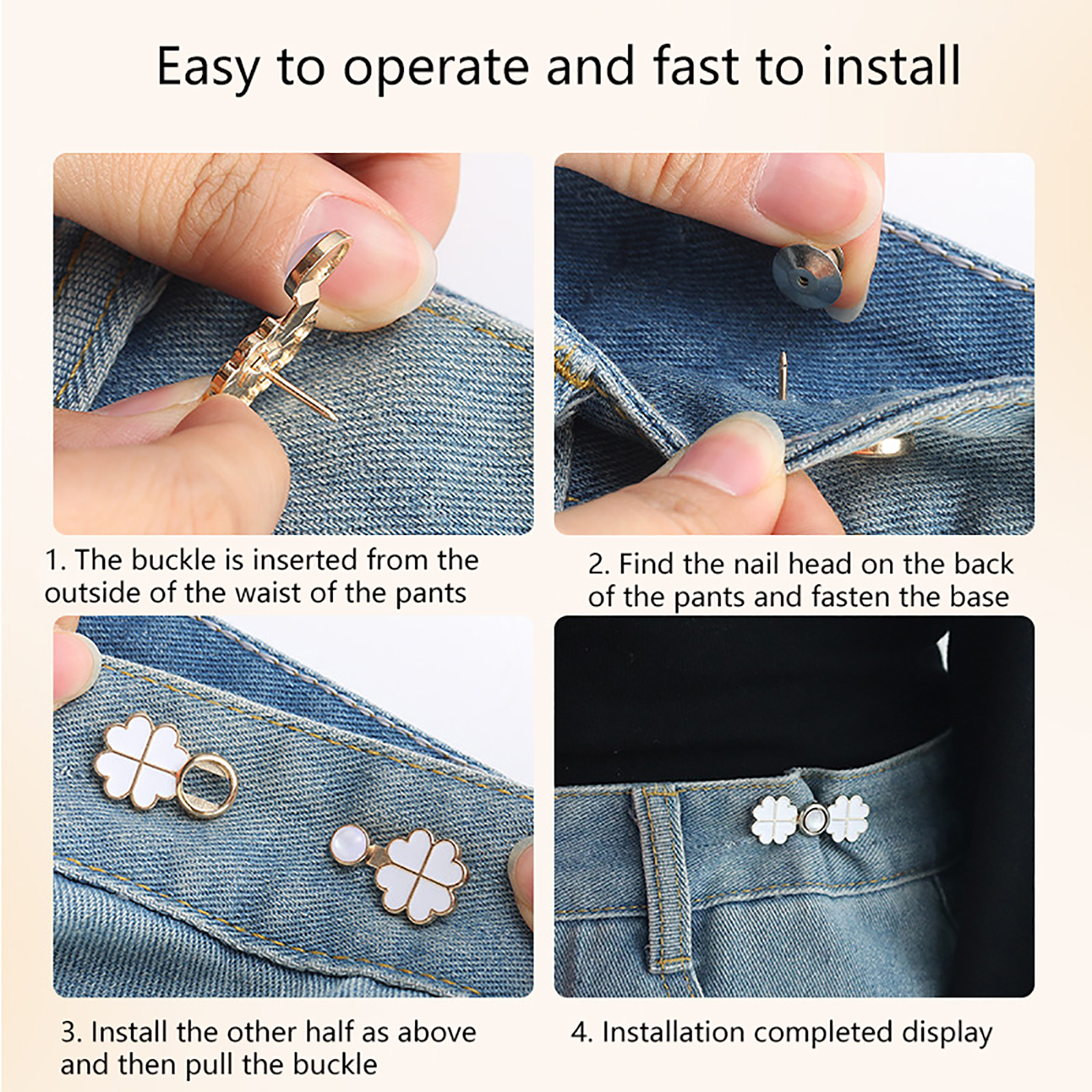 Easy to operate and fast to install

1. The buckle is inserted from the outside of the waist of the pants

2. Find the nail head on the back of the pants and fasten the base

3. Install the other half as above and then pull the buckle

4. Installation completed display