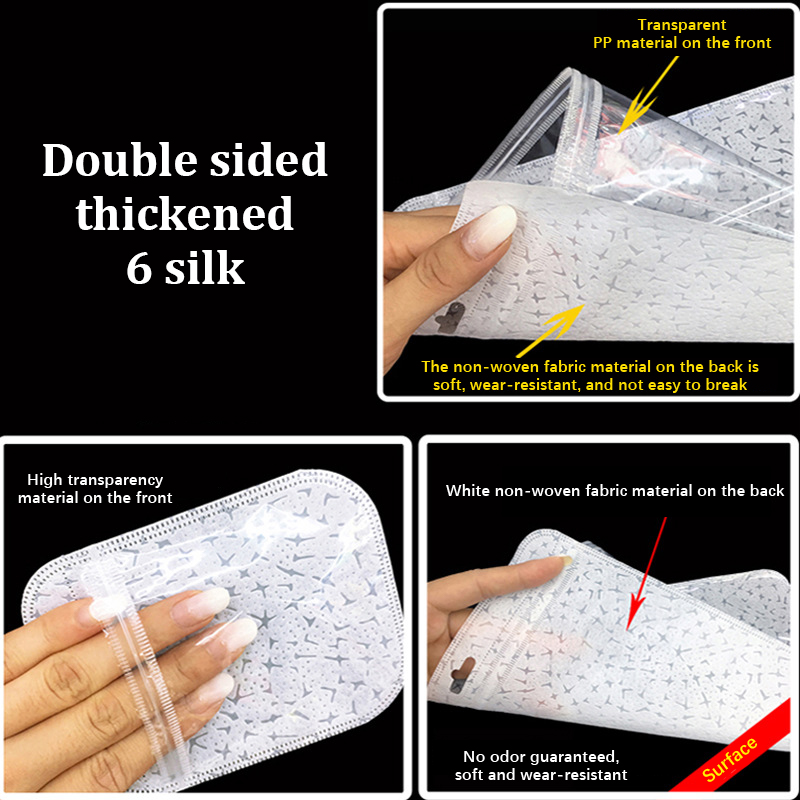 Double sided thickened 6 silk

Transparent PP material on the front

The non-woven fabric material on the back is soft, wear-resistant, and not easy to break

High transparency material on the front

White non-woven fabric material on the back

No odor guaranteed, soft and wear-resistant

Surface