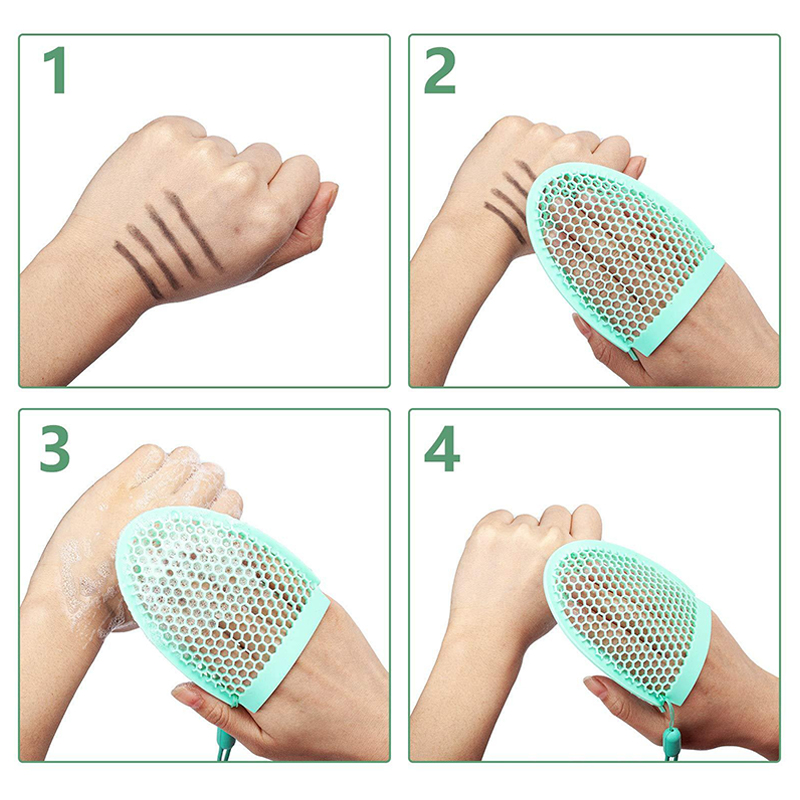 1

2

3

4