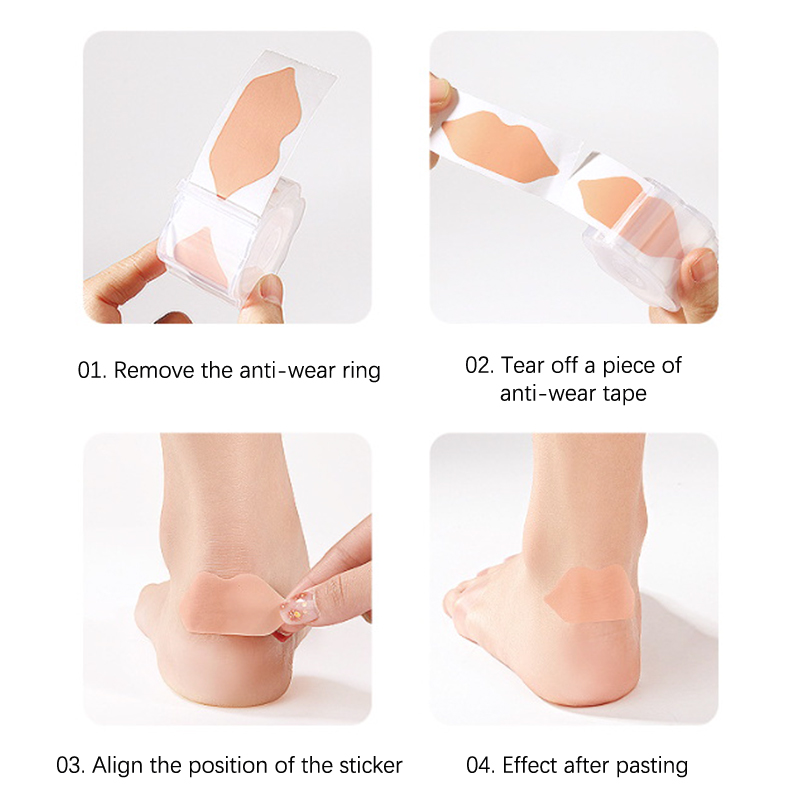 01. Remove the anti-wear ring

02. Tear off a piece of anti-wear tape

03. Align the position of the sticker

04. Effect after pasting