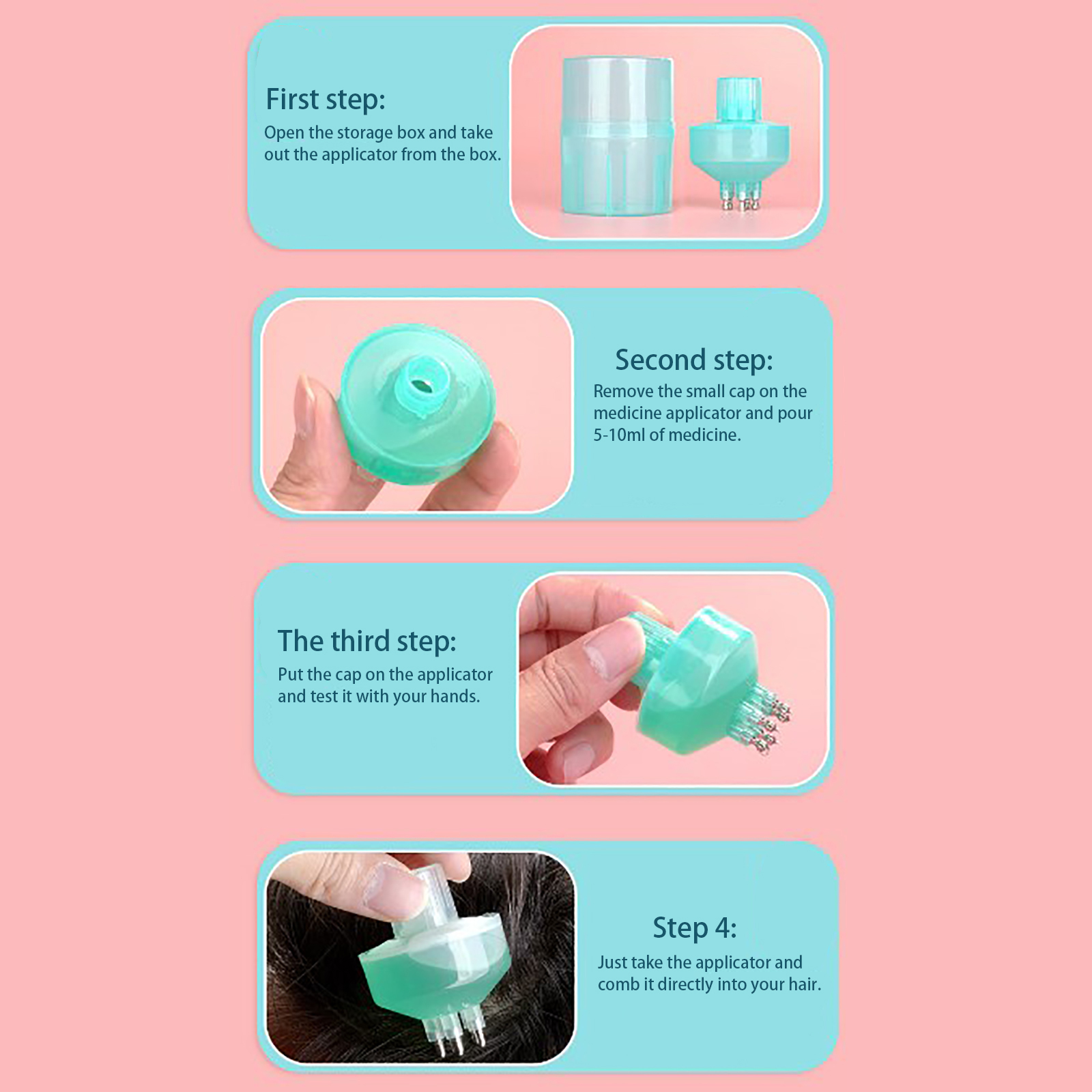 First step:
Open the storage box and take out the applicator from the box.

Second step:
Remove the small cap on the medicine applicator and pour 5-10ml of medicine.

The third step:
Put the cap on the applicator and test it with your hands.

Step 4:
Just take the applicator and comb it directly into your hair.