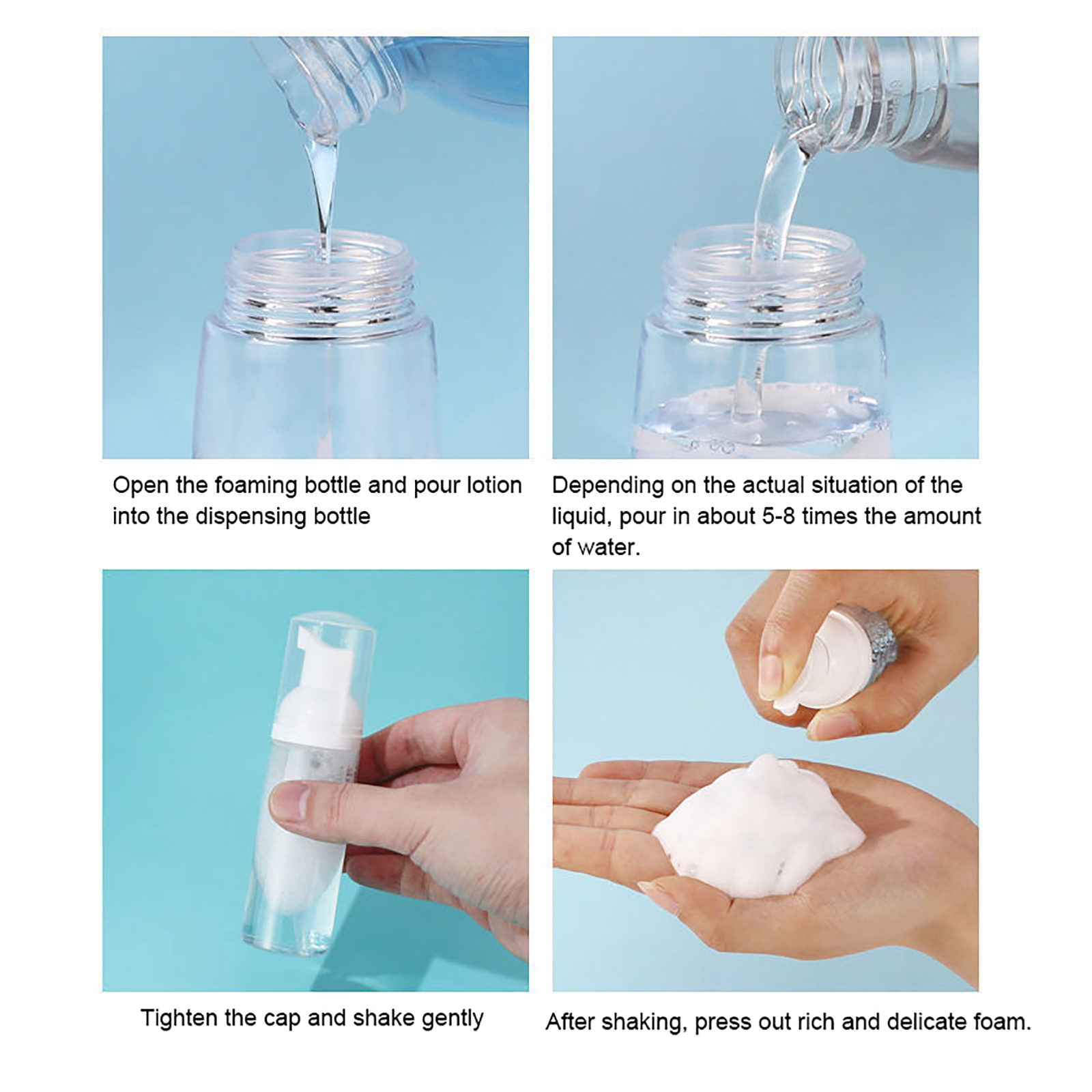 Open the foaming bottle and pour lotion into the dispensing bottle

Depending on the actual situation of the liquid, pour in about 5-8 times the amount of water.

Tighten the cap and shake gently

After shaking, press out rich and delicate foam.