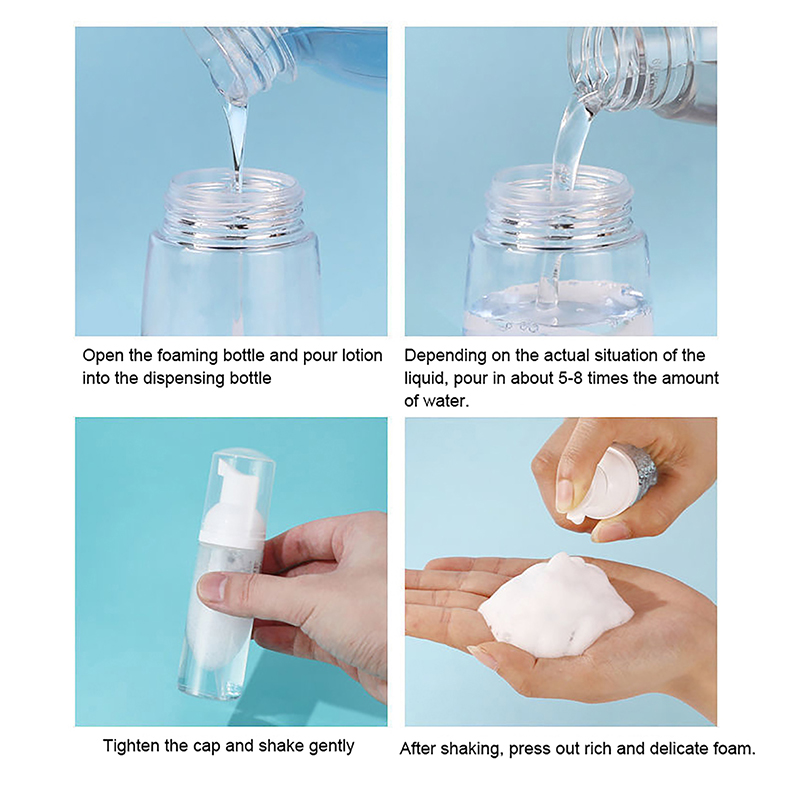 Open the foaming bottle and pour lotion into the dispensing bottle

Depending on the actual situation of the liquid, pour in about 5-8 times the amount of water.

Tighten the cap and shake gently

After shaking, press out rich and delicate foam.