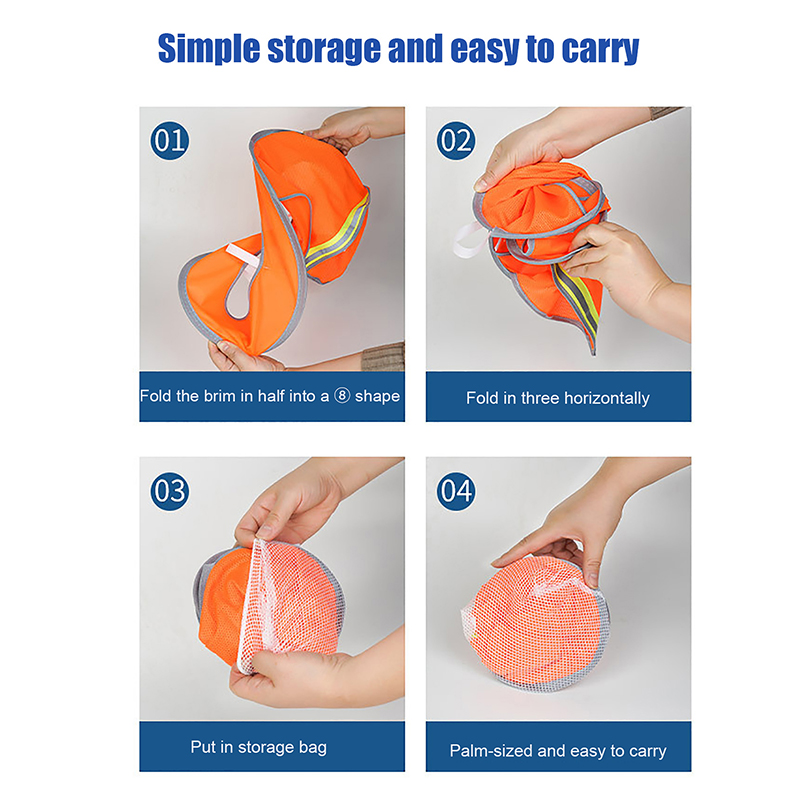 Simple storage and easy to carry

01

Fold the brim in half into a ⑧ shape

02

Fold in three horizontally

03

Put in storage bag

04

Palm-sized and easy to carry