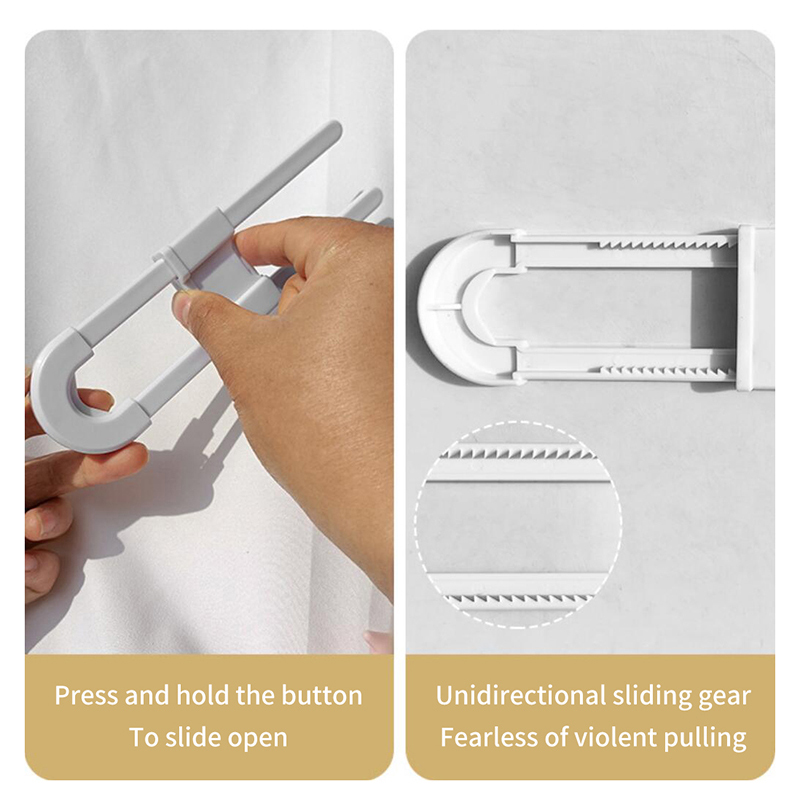 Press and hold the button
To slide open

Unidirectional sliding gear
Fearless of violent pulling