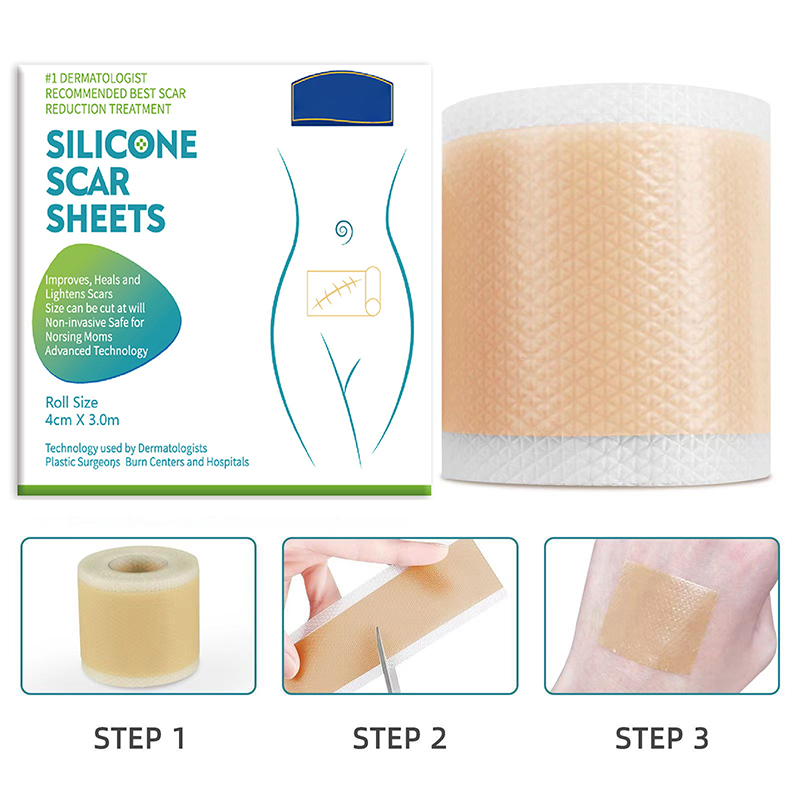 #1 DERMATOLOGIST RECOMMENDED BEST SCAR REDUCTION TREATMENT

SILICONE SCAR SHEETS

Improves, Heals and Lightens Scars
Size can be cut at will
Non-invasive Safe for Norsing Moms
Advanced Technology

Roll Size
4cm X 3.0m

Technology used by Dermatologists Plastic Surgeons Burn Centers and Hospitals

STEP 1

STEP 2

STEP 3