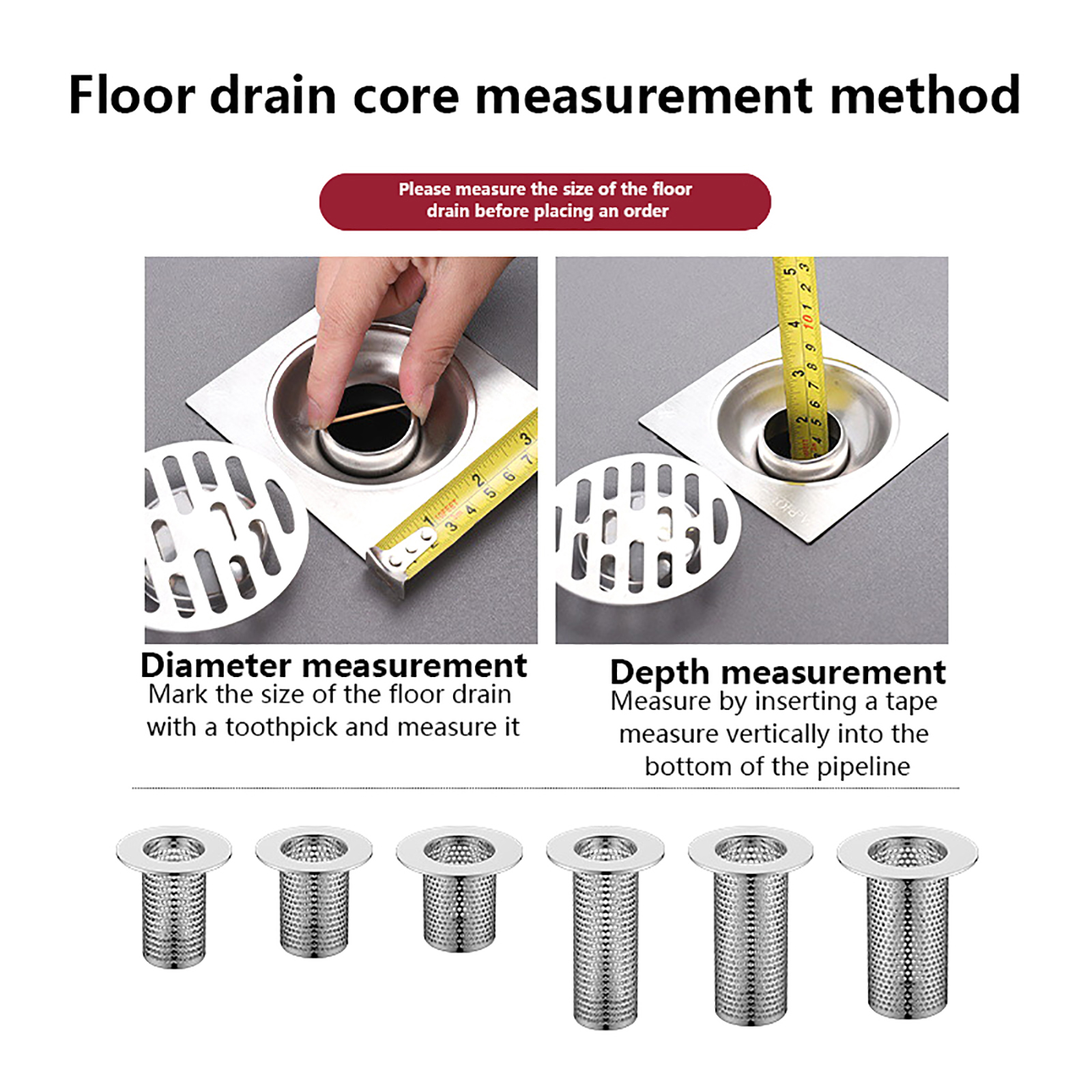 Floor drain core measurement method

Please measure the size of the floor drain before placing an order

Diameter measurement
Mark the size of the floor drain with a toothpick and measure it

Depth measurement
Measure by inserting a tape measure vertically into the bottom of the pipeline