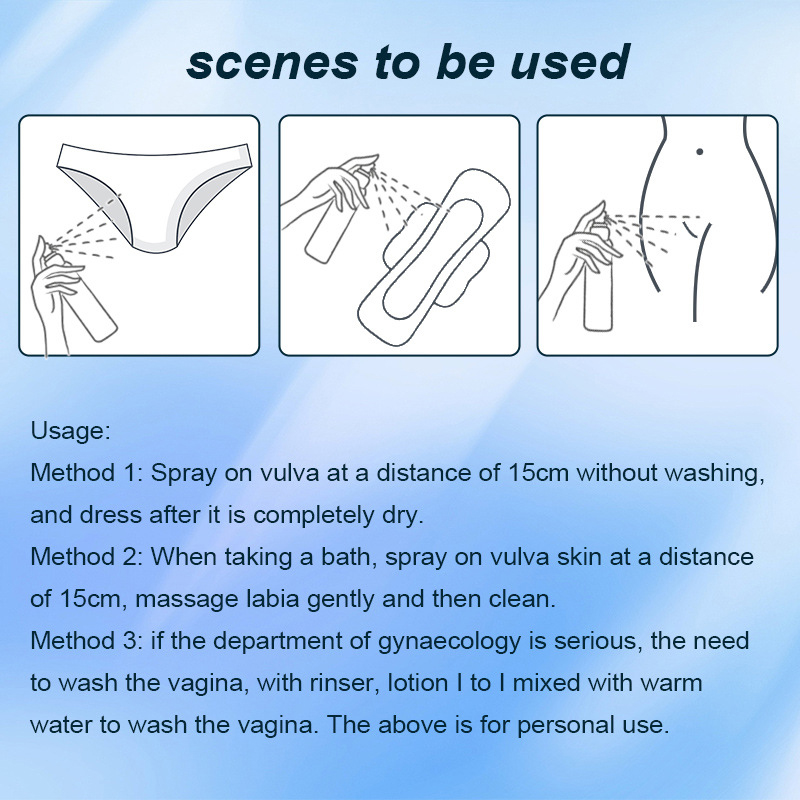 scenes to be used

Usage:
Method 1: Spray on vulva at a distance of 15cm without washing, and dress after it is completely dry.
Method 2: When taking a bath, spray on vulva skin at a distance of 15cm, massage labia gently and then clean.
Method 3: if the department of gynaecology is serious, the need to wash the vagina, with rinser, lotion I to I mixed with warm water to wash the vagina. The above is for personal use.