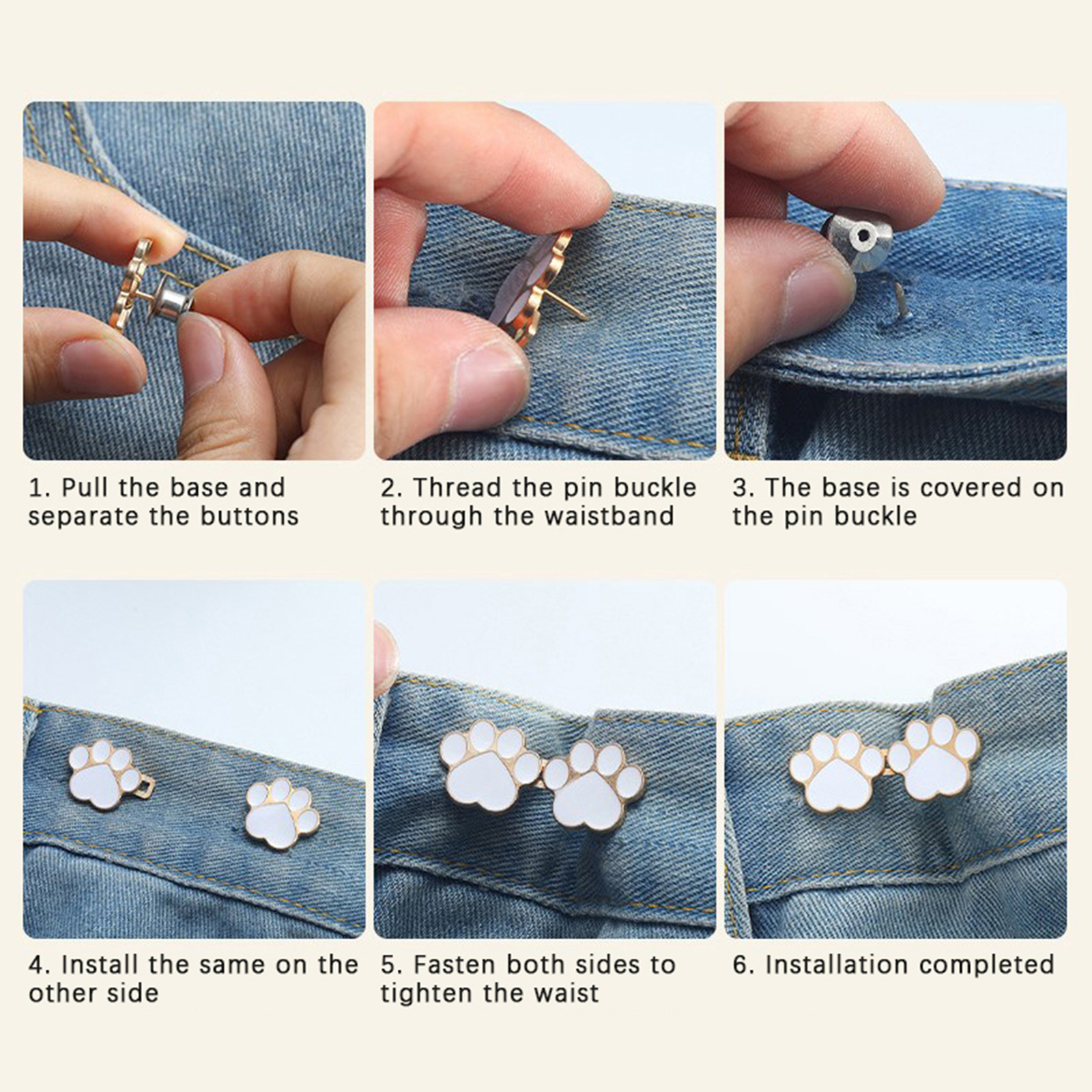 1. Pull the base and separate the buttons

2. Thread the pin buckle through the waistband

3. The base is covered on the pin buckle

4. Install the same on the other side

5. Fasten both sides to tighten the waist

6. Installation completed