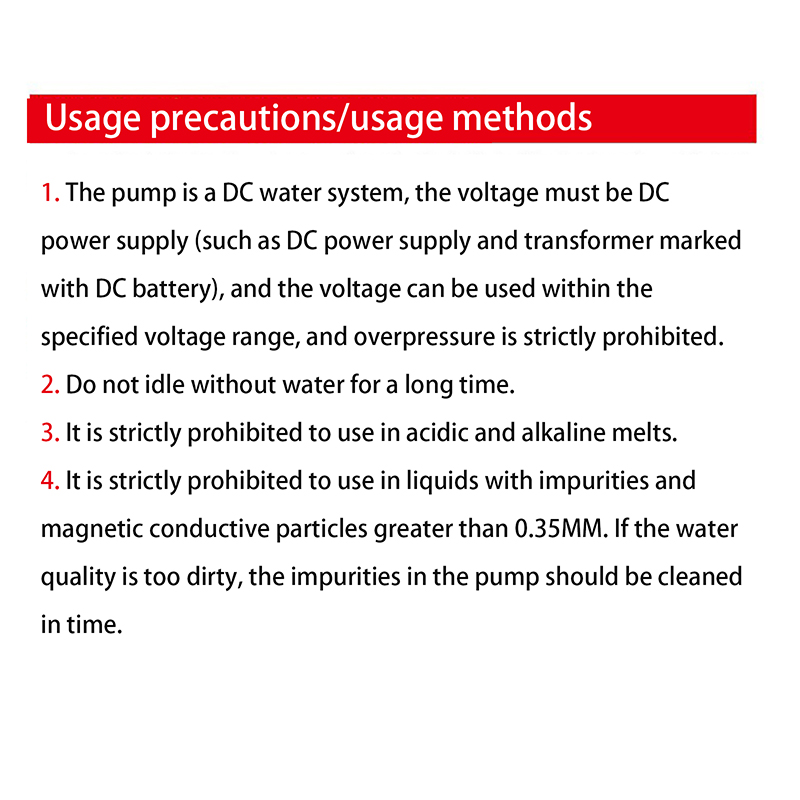 Usage precautions/usage methods

1. The pump is a DC water system, the voltage must be DC power supply (such as DC power supply and transformer marked with DC battery), and the voltage can be used within the specified voltage range, and overpressure is strictly prohibited.
2. Do not idle without water for a long time.
3. It is strictly prohibited to use in acidic and alkaline melts.
4. It is strictly prohibited to use in liquids with impurities and magnetic conductive particles greater than 0.35MM. If the water quality is too dirty, the impurities in the pump should be cleaned in time.