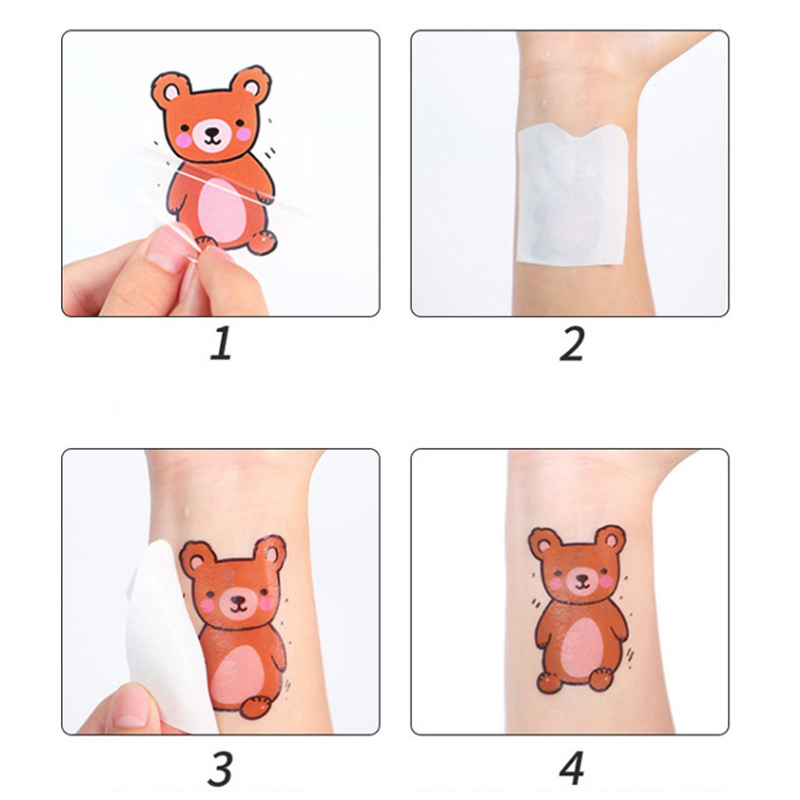 1

2

3

4