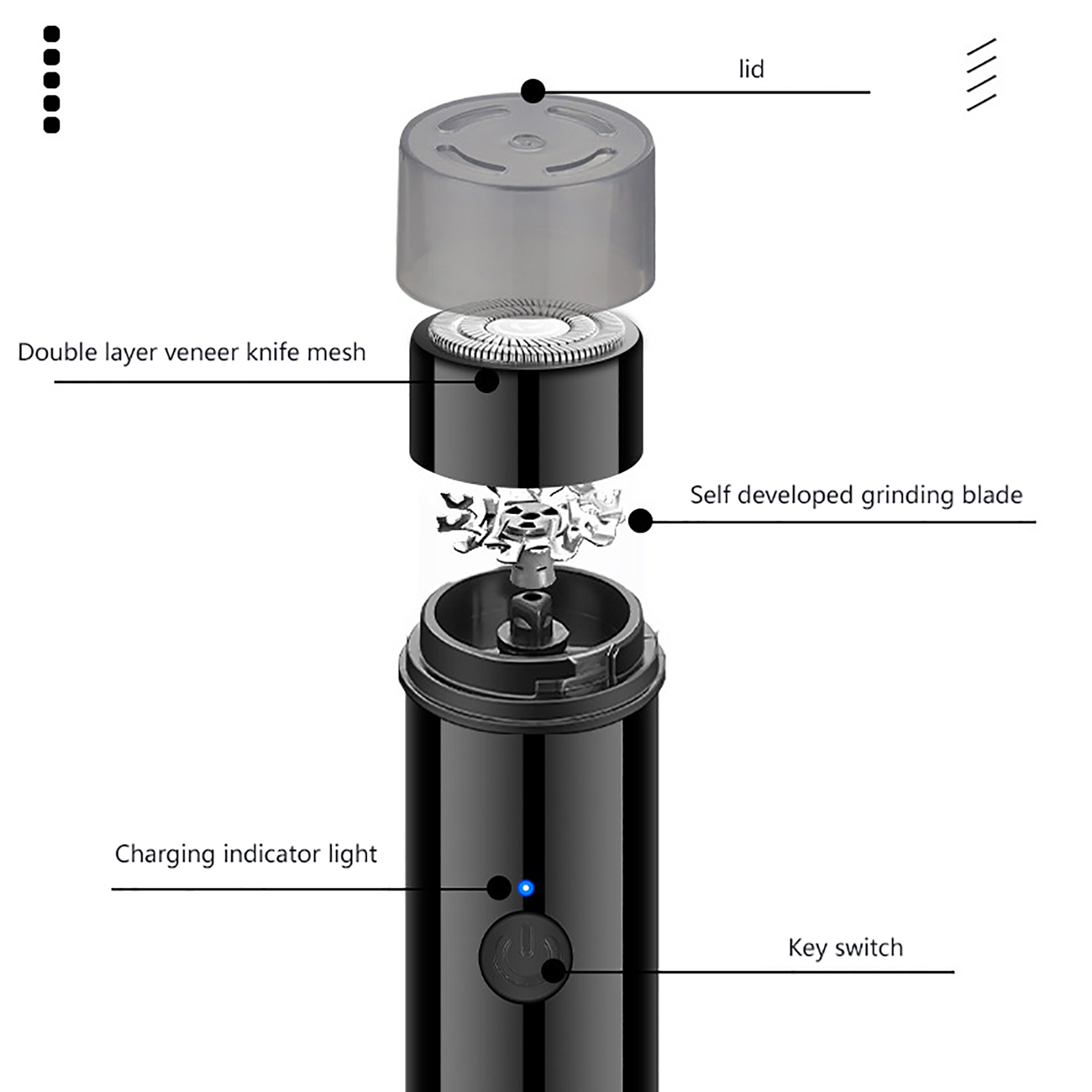 lid

Double layer veneer knife mesh

Self developed grinding blade

Charging indicator light

Key switch