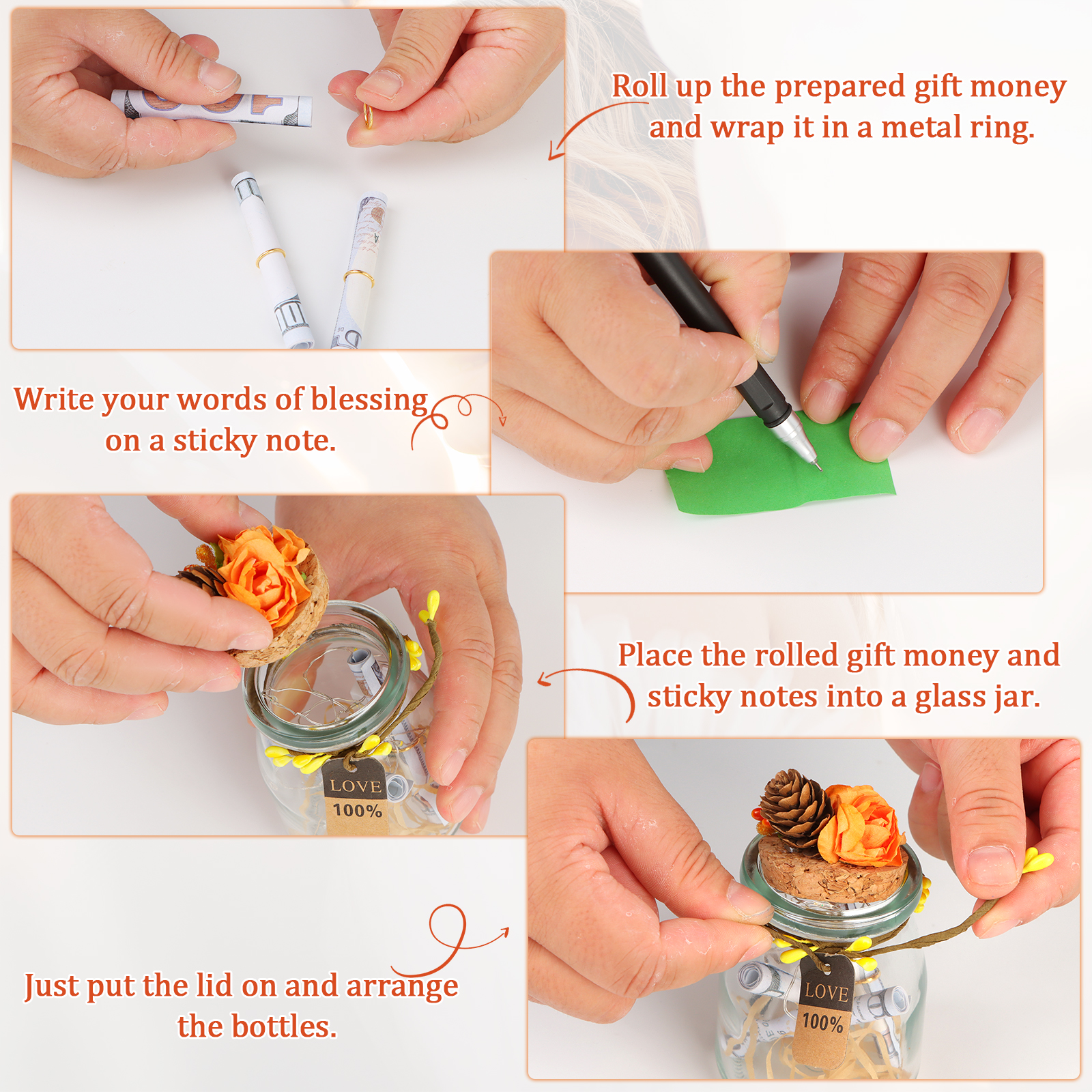 Roll up the prepared gift money and wrap it in a metal ring.

Write your words of blessing on a sticky note.

LOVE
100%

Place the rolled gift money and sticky notes into a glass jar.

Just put the lid on and arrange the bottles.

LOVE
100%