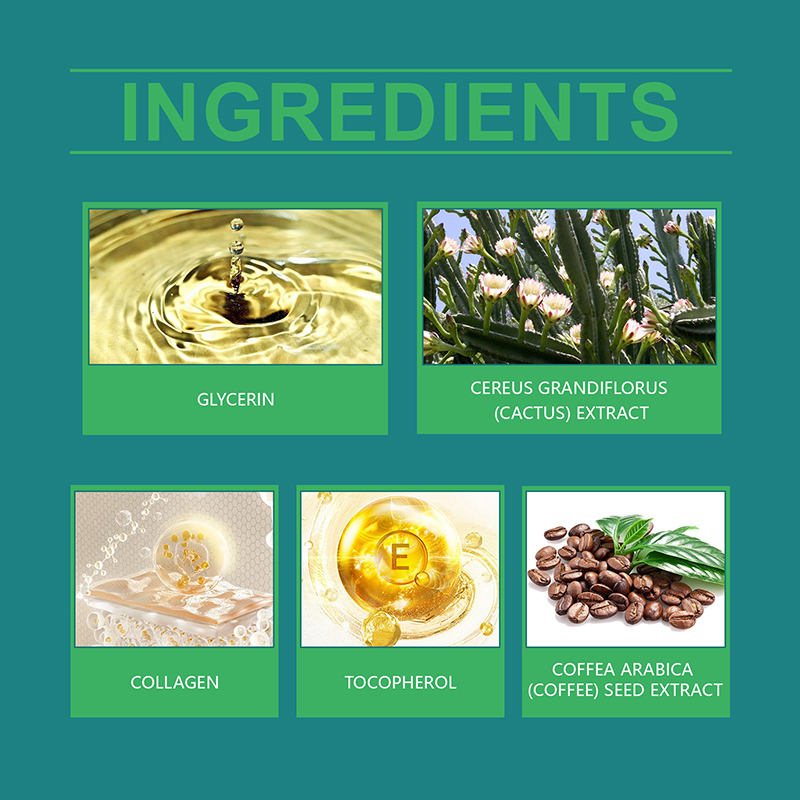 INGREDIENTS

GLYCERIN

CEREUS GRANDIFLORUS (CACTUS) EXTRACT

COLLAGEN

E

TOCOPHEROL

COFFEA ARABICA (COFFEE) SEED EXTRACT