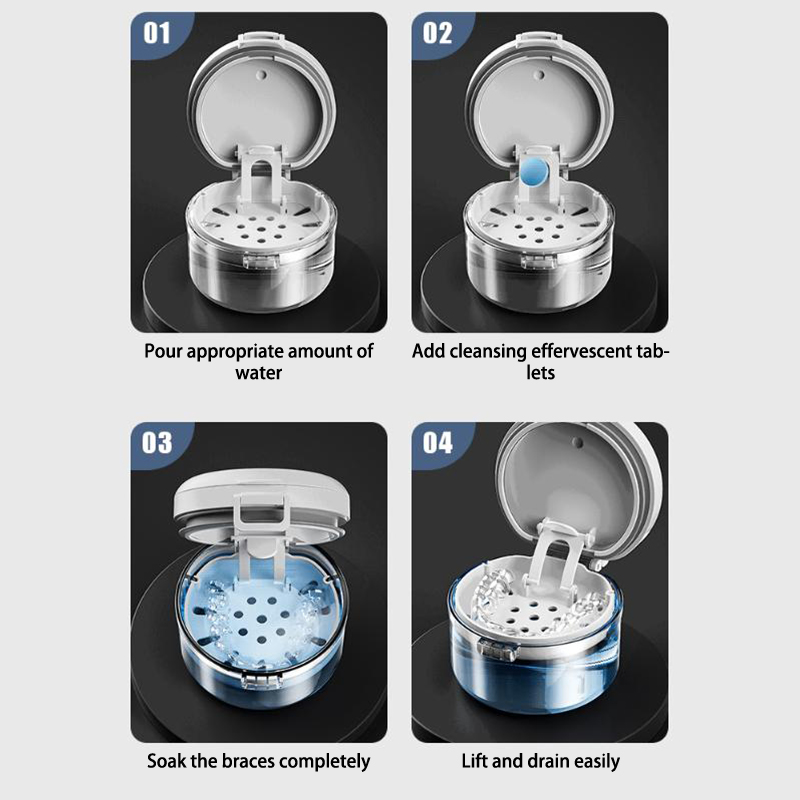 01

Pour appropriate amount of water

02

Add cleansing effervescent tablets

03

Soak the braces completely

04

Lift and drain easily