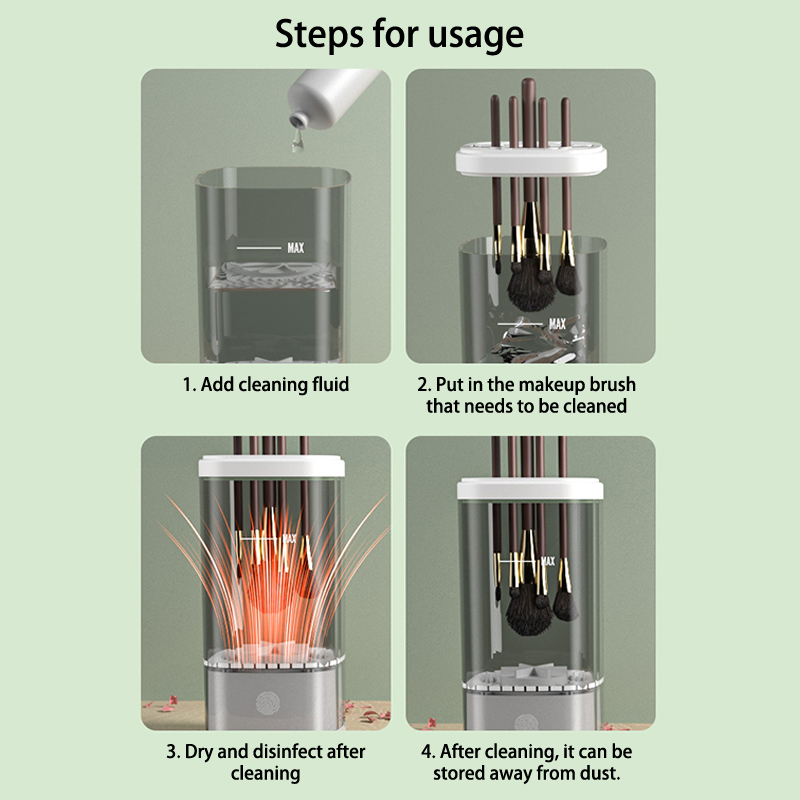 Steps for usage

MAX

1. Add cleaning fluid

MAX

2. Put in the makeup brush that needs to be cleaned

MAX

3. Dry and disinfect after cleaning

MAX

4. After cleaning, it can be stored away from dust.