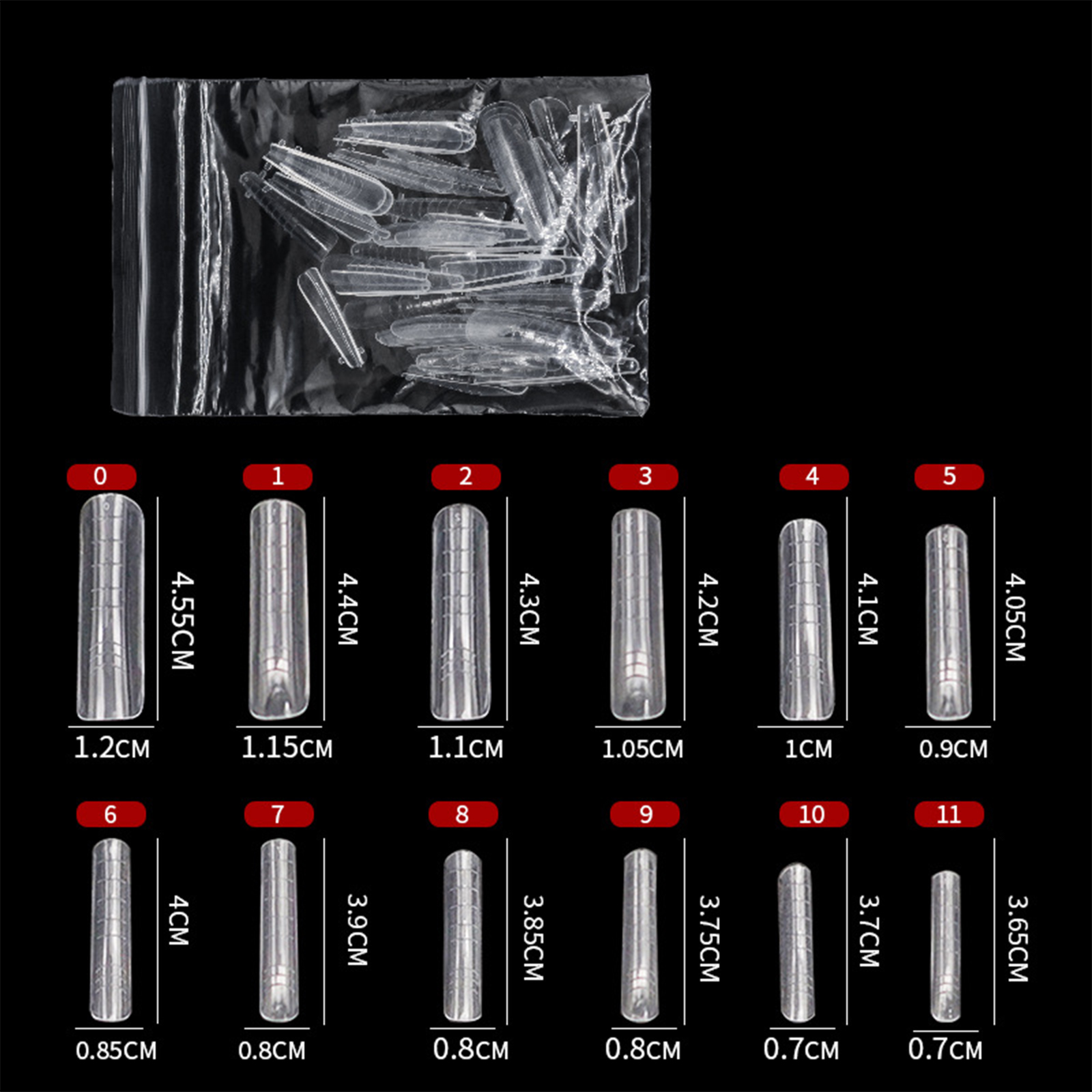 0
4.55CM
1.2CM

1
4.4CM
1.15CM

2
4.3CM
1.1CM

3
4.2CM
1.05CM

4
4.1CM
1CM

5
4.05CM
0.9CM

6
4CM
0.85CM

7
3.9CM
0.8CM

8
3.85CM
0.8CM

9
3.75CM
0.8CM

10
3.7CM
0.7CM

11
3.65CM
0.7CM