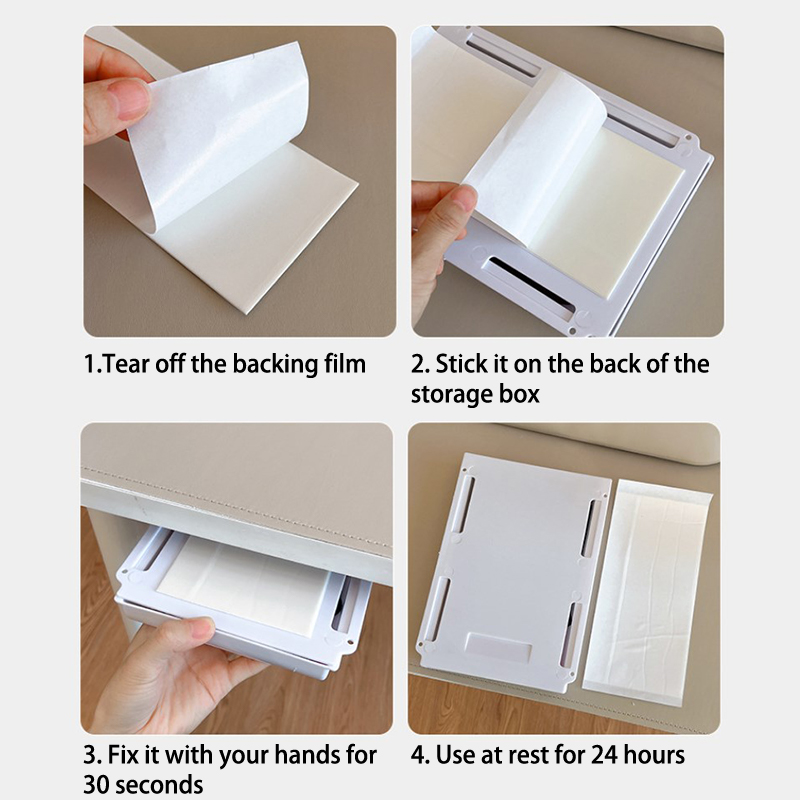 1.Tear off the backing film

2. Stick it on the back of the storage box

3. Fix it with your hands for 30 seconds

4. Use at rest for 24 hours