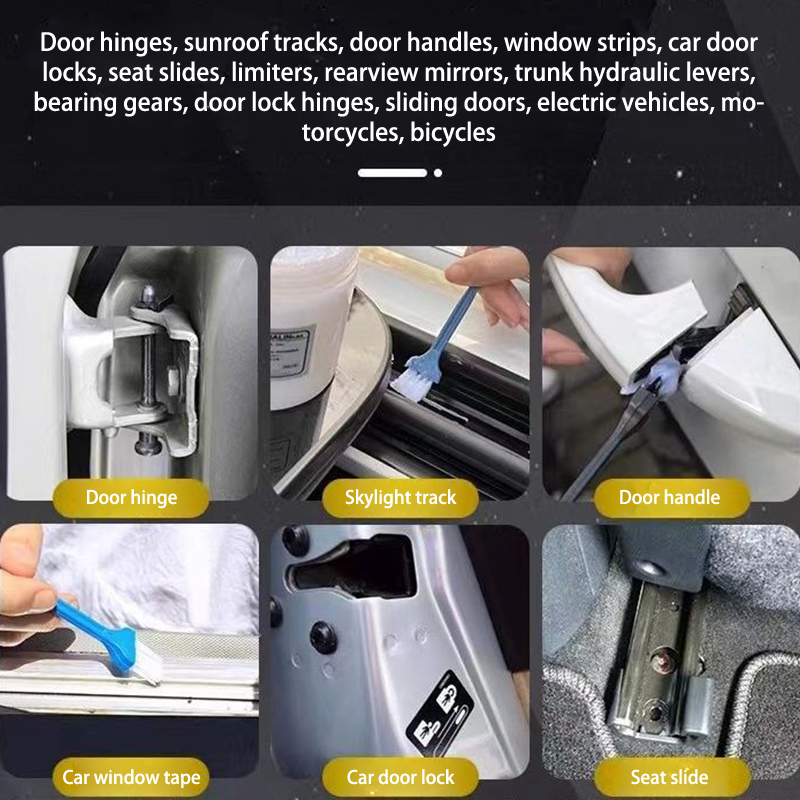 Door hinges, sunroof tracks, door handles, window strips, car door locks, seat slides, limiters, rearview mirrors, trunk hydraulic levers, bearing gears, door lock hinges, sliding doors, electric vehicles, motorcycles, bicycles

Door hinge

Skylight track

Door handle

Car window tape

Car door lock

Seat slide