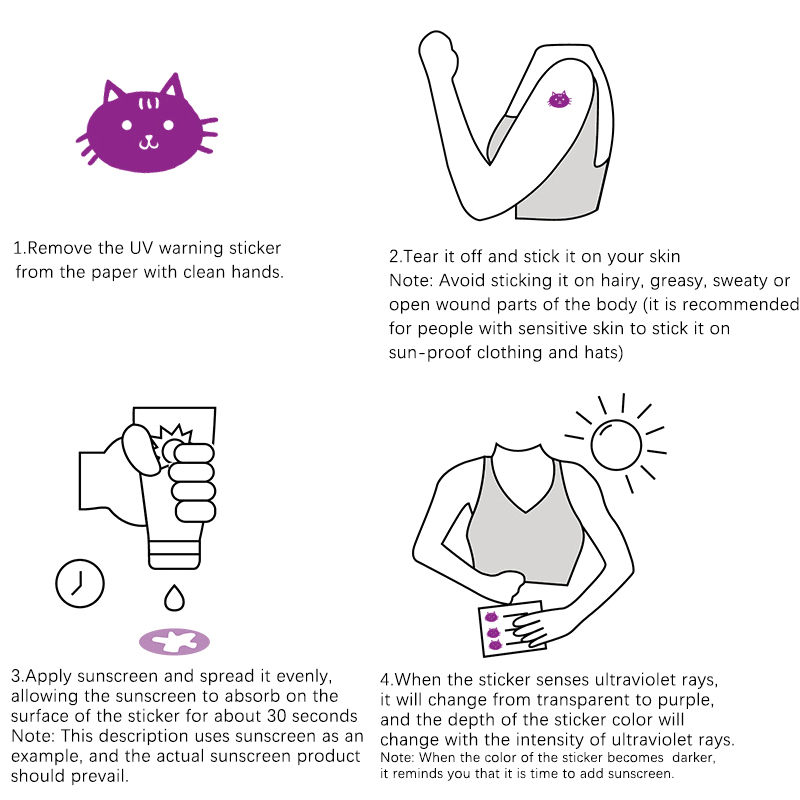 1.Remove the UV warning sticker from the paper with clean hands.

2.Tear it off and stick it on your skin
Note: Avoid sticking it on hairy, greasy, sweaty or open wound parts of the body (it is recommended for people with sensitive skin to stick it on sun-proof clothing and hats)

3.Apply sunscreen and spread it evenly, allowing the sunscreen to absorb on the surface of the sticker for about 30 seconds
Note: This description uses sunscreen as an example, and the actual sunscreen product should prevail.

4.When the sticker senses ultraviolet rays, it will change from transparent to purple, and the depth of the sticker color will change with the intensity of ultraviolet rays.
Note: When the color of the sticker becomes darker, it reminds you that it is time to add sunscreen.