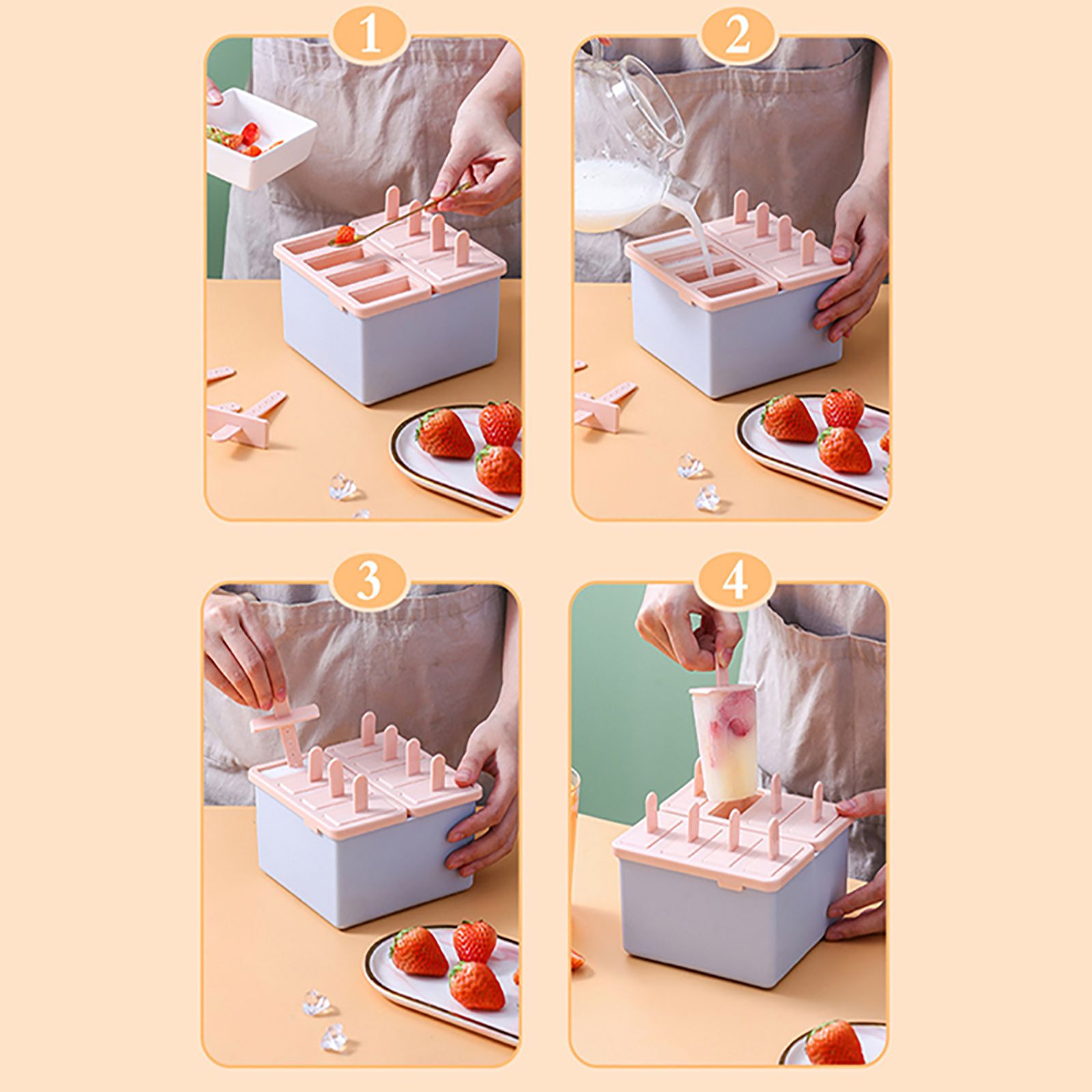 1

2

3

4