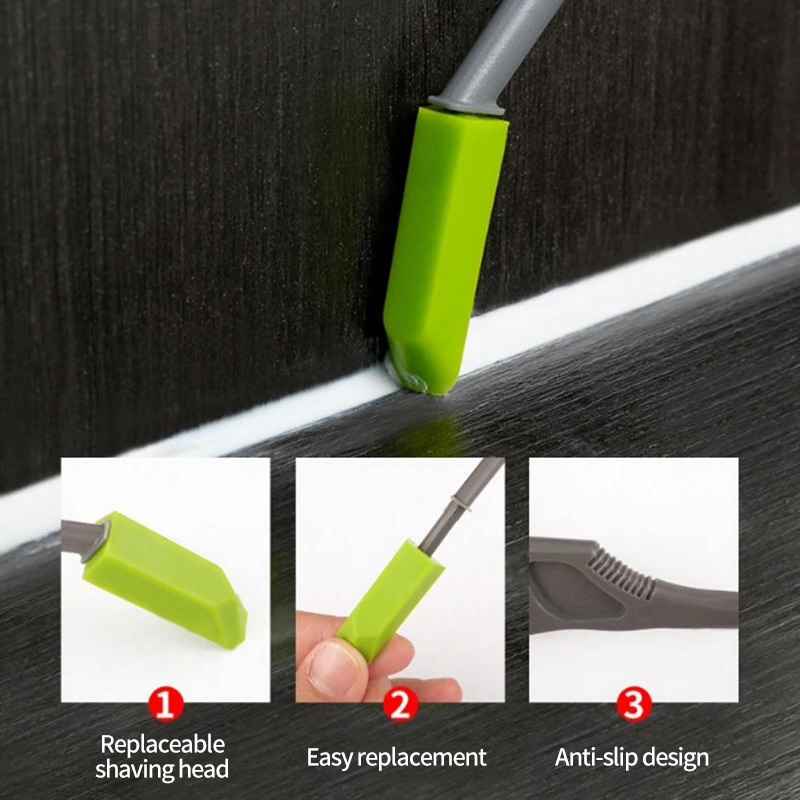 1
Replaceable shaving head

2
Easy replacement

3
Anti-slip design