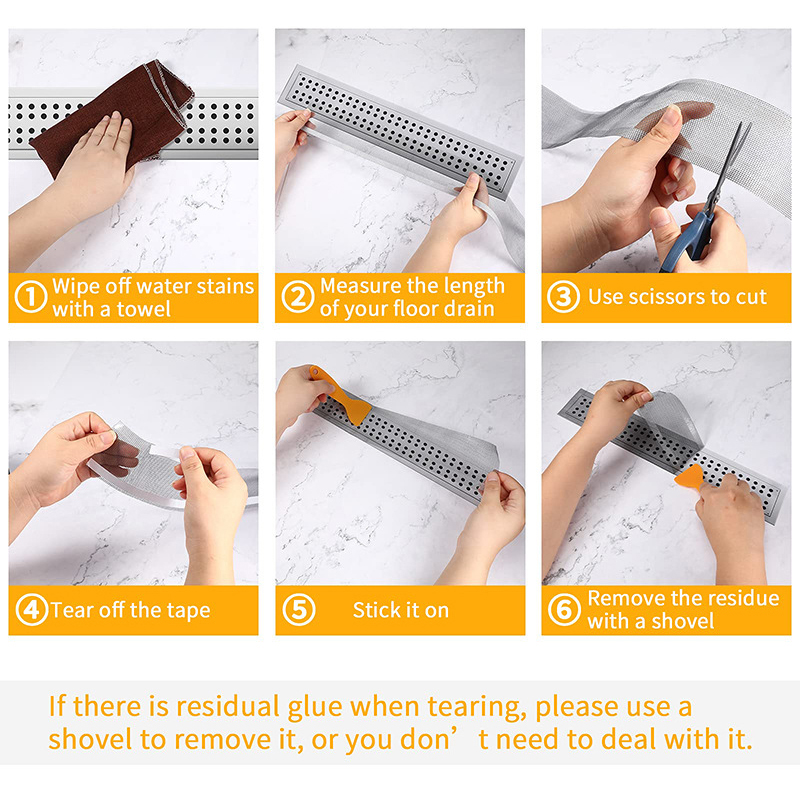 ① Wipe off water stains with a towel

② Measure the length of your floor drain

③ Use scissors to cut

④ Tear off the tape

⑤ Stick it on

⑥ Remove the residue with a shovel

If there is residual glue when tearing, please use a shovel to remove it, or you don’t need to deal with it.