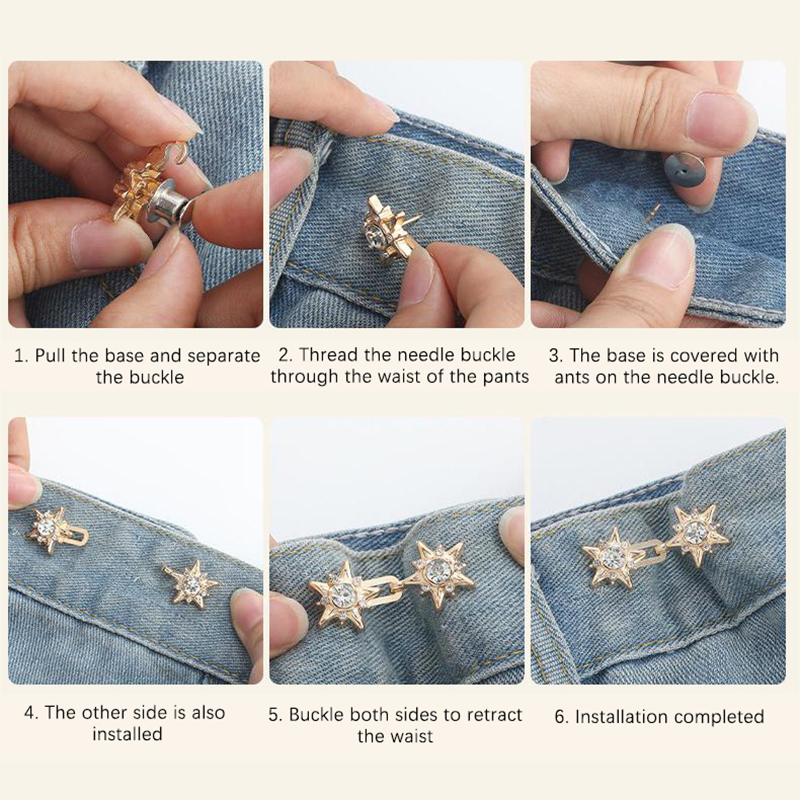 1. Pull the base and separate the buckle

2. Thread the needle buckle through the waist of the pants

3. The base is covered with ants on the needle buckle.

4. The other side is also installed

5. Buckle both sides to retract the waist

6. Installation completed