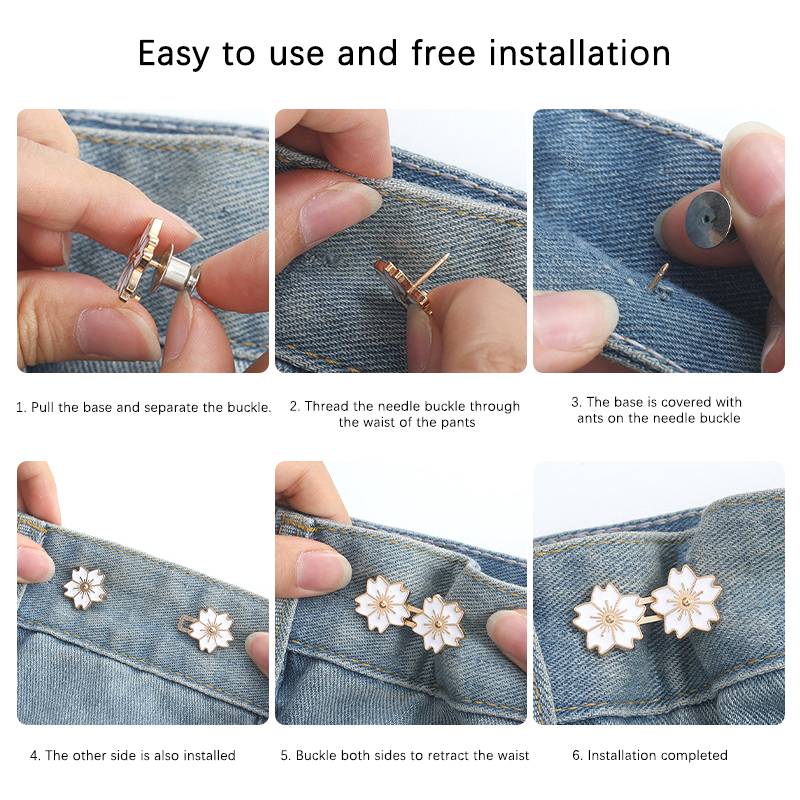 Easy to use and free installation

1. Pull the base and separate the buckle.

2. Thread the needle buckle through the waist of the pants

3. The base is covered with ants on the needle buckle

4. The other side is also installed

5. Buckle both sides to retract the waist

6. Installation completed