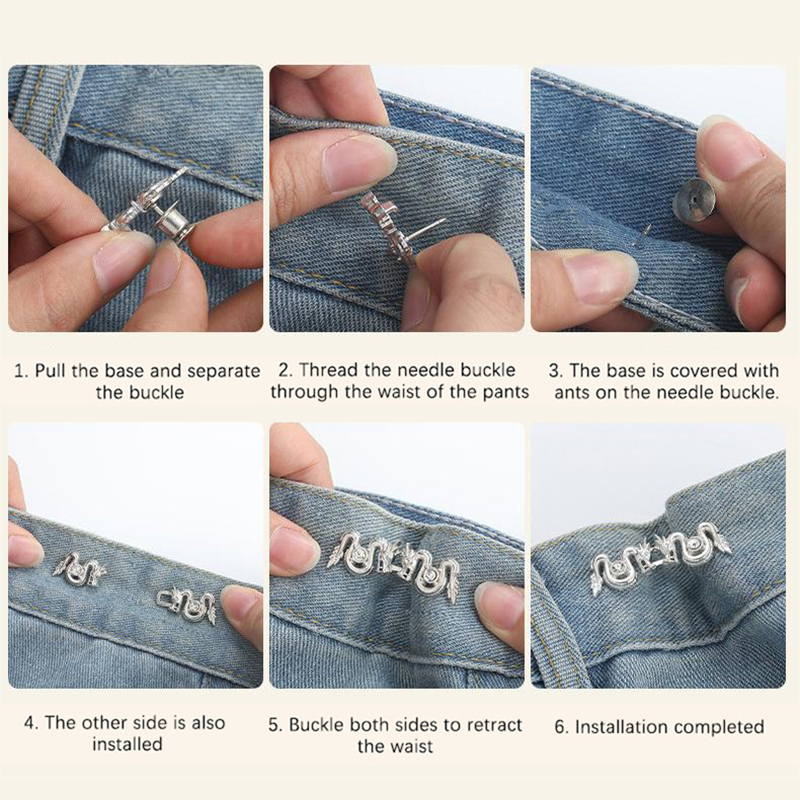 1. Pull the base and separate the buckle

2. Thread the needle buckle through the waist of the pants

3. The base is covered with ants on the needle buckle.

4. The other side is also installed

5. Buckle both sides to retract the waist

6. Installation completed