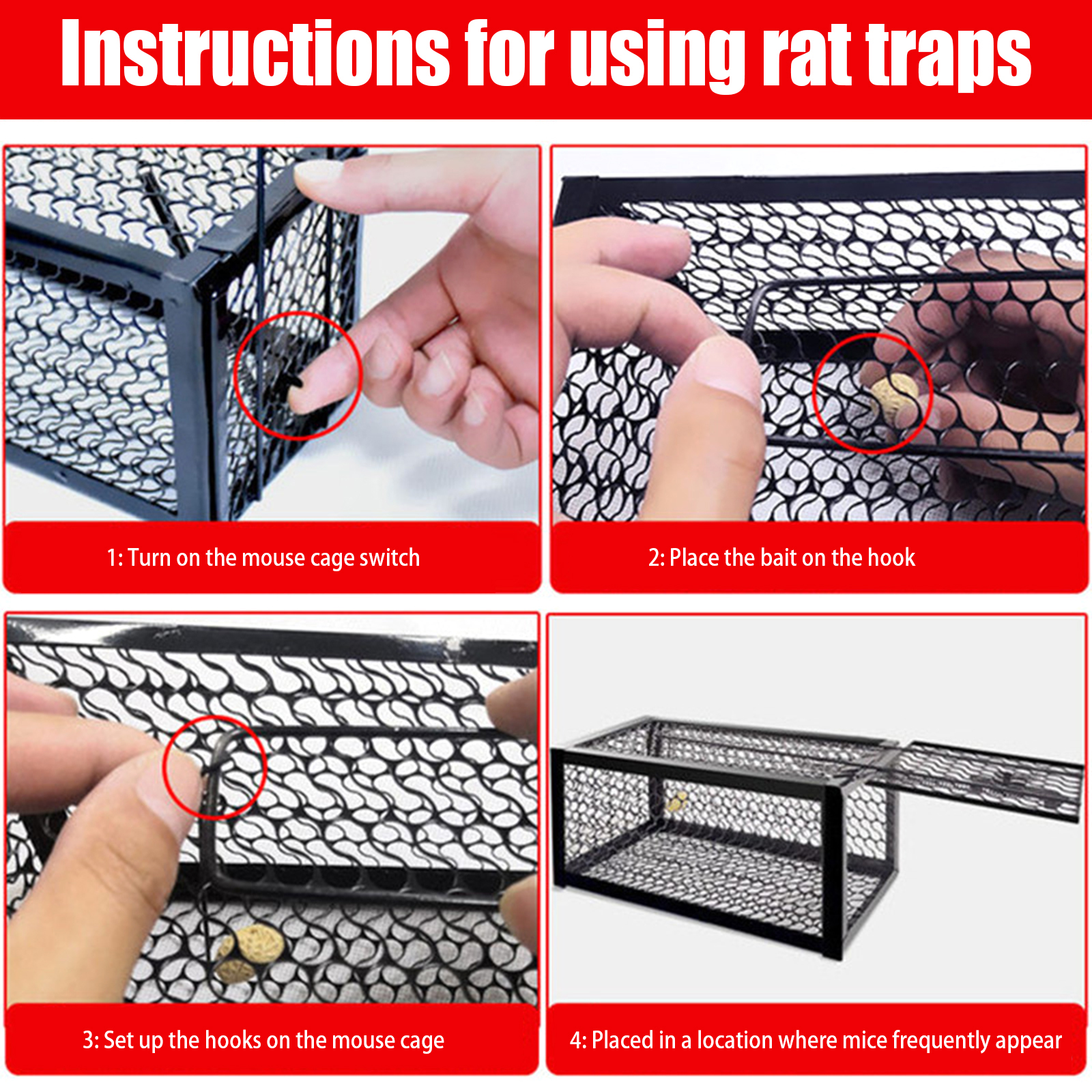 Instructions for using rat traps

1: Turn on the mouse cage switch

2: Place the bait on the hook

3: Set up the hooks on the mouse cage

4: Placed in a location where mice frequently appear