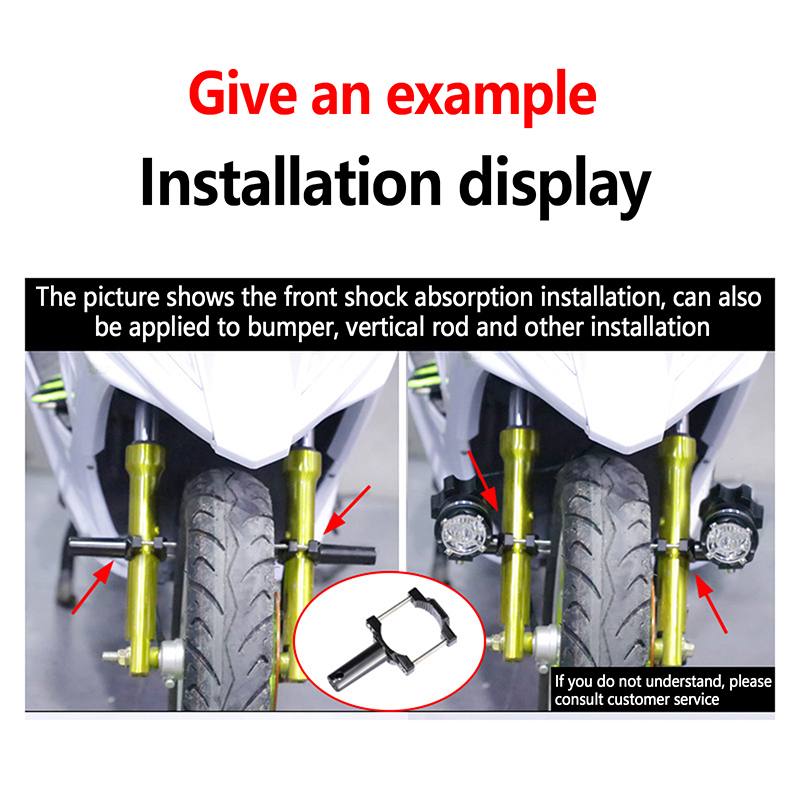 Give an example
Installation display

The picture shows the front shock absorption installation, can also be applied to bumper, vertical rod and other installation

If you do not understand, please consult customer service