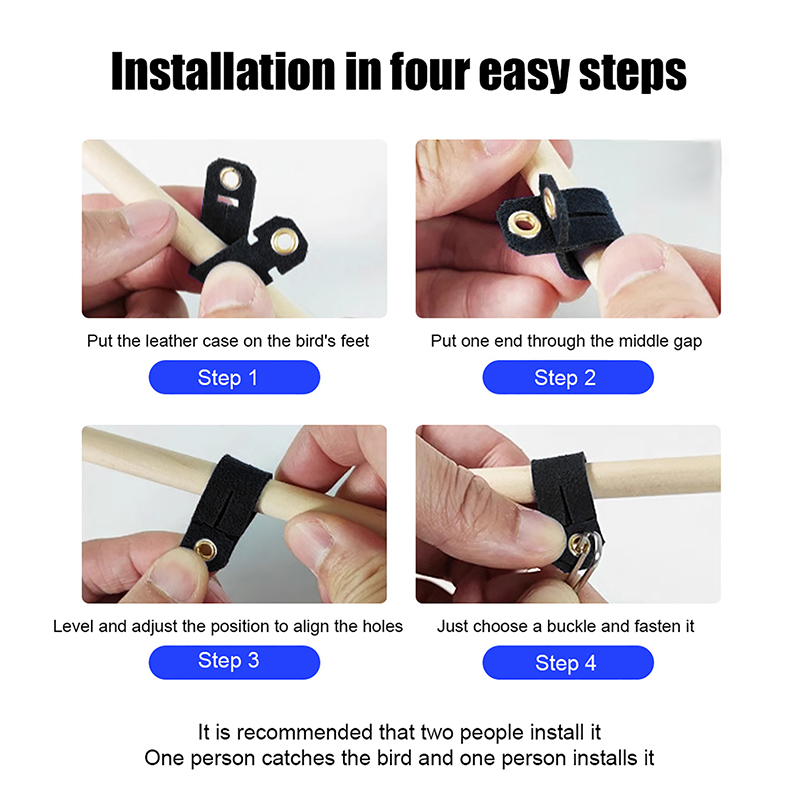 Installation in four easy steps

Put the leather case on the bird's feet

Step 1

Put one end through the middle gap

Step 2

Level and adjust the position to align the holes

Step 3

Just choose a buckle and fasten it

Step 4

It is recommended that two people install it
One person catches the bird and one person installs it