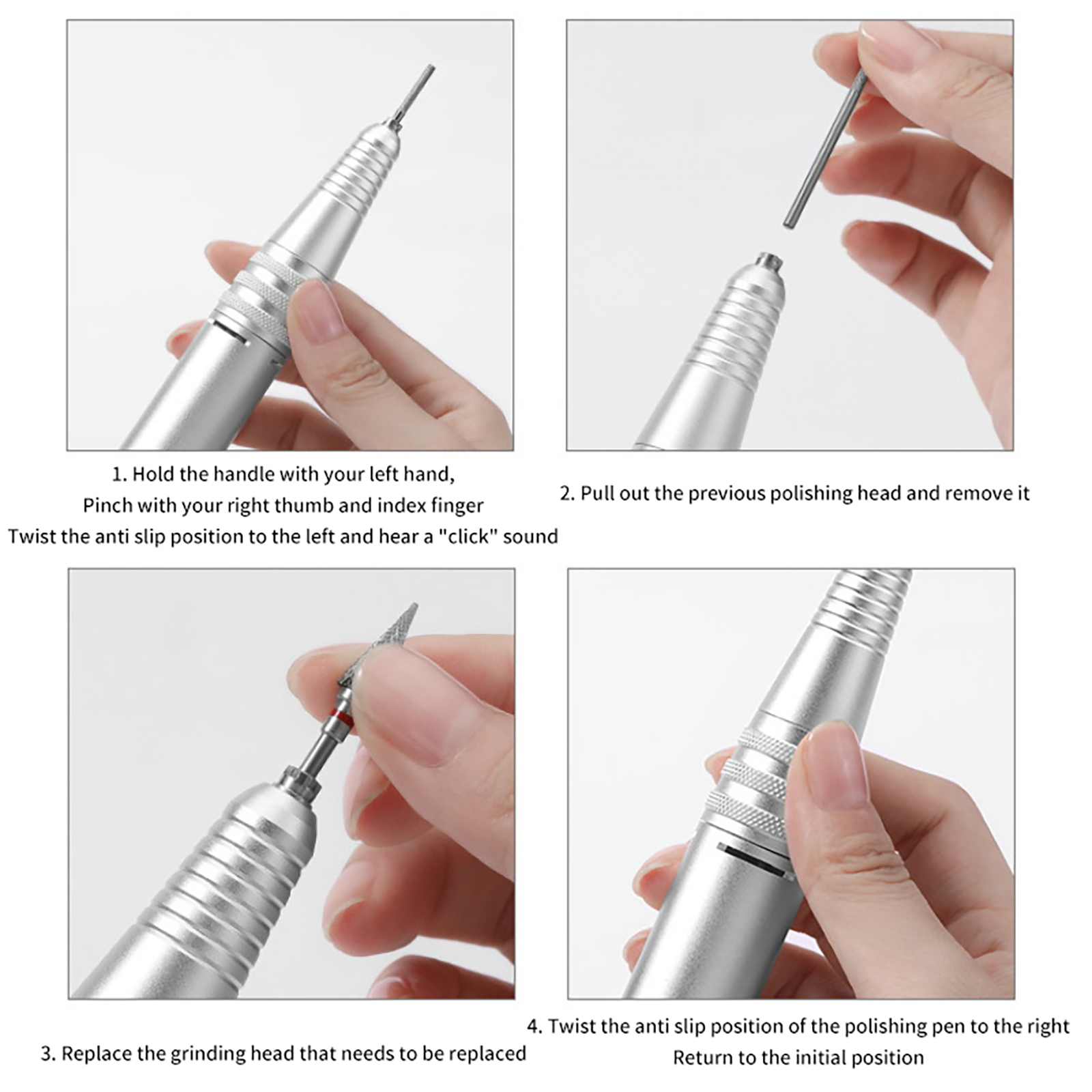 1. Hold the handle with your left hand,
Pinch with your right thumb and index finger
Twist the anti slip position to the left and hear a "click" sound

2. Pull out the previous polishing head and remove it

3. Replace the grinding head that needs to be replaced

4. Twist the anti slip position of the polishing pen to the right
Return to the initial position