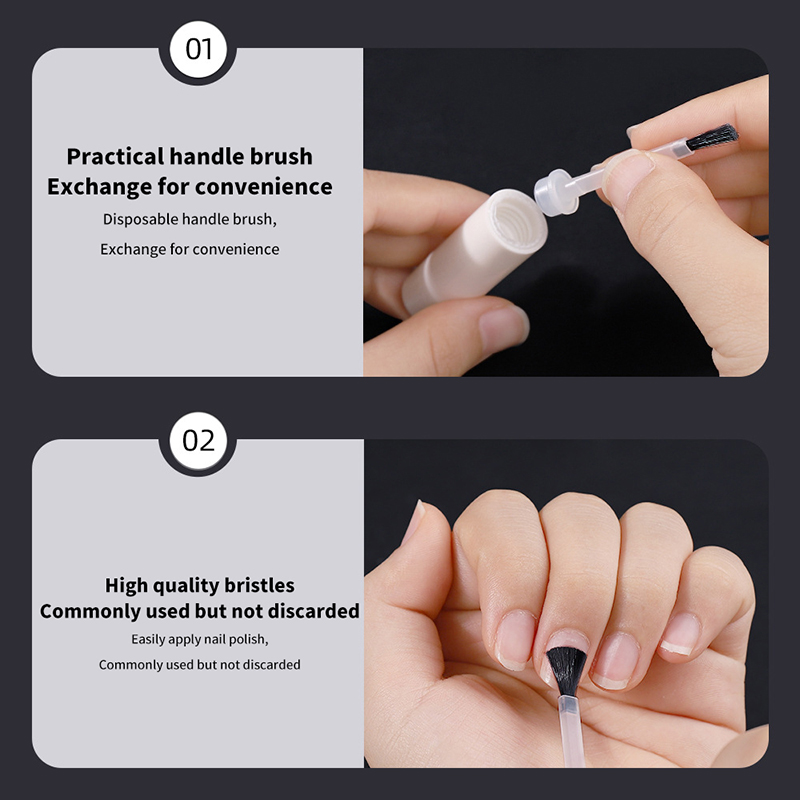 01

Practical handle brush
Exchange for convenience

Disposable handle brush,

Exchange for convenience

02

High quality bristles
Commonly used but not discarded

Easily apply nail polish,

Commonly used but not discarded