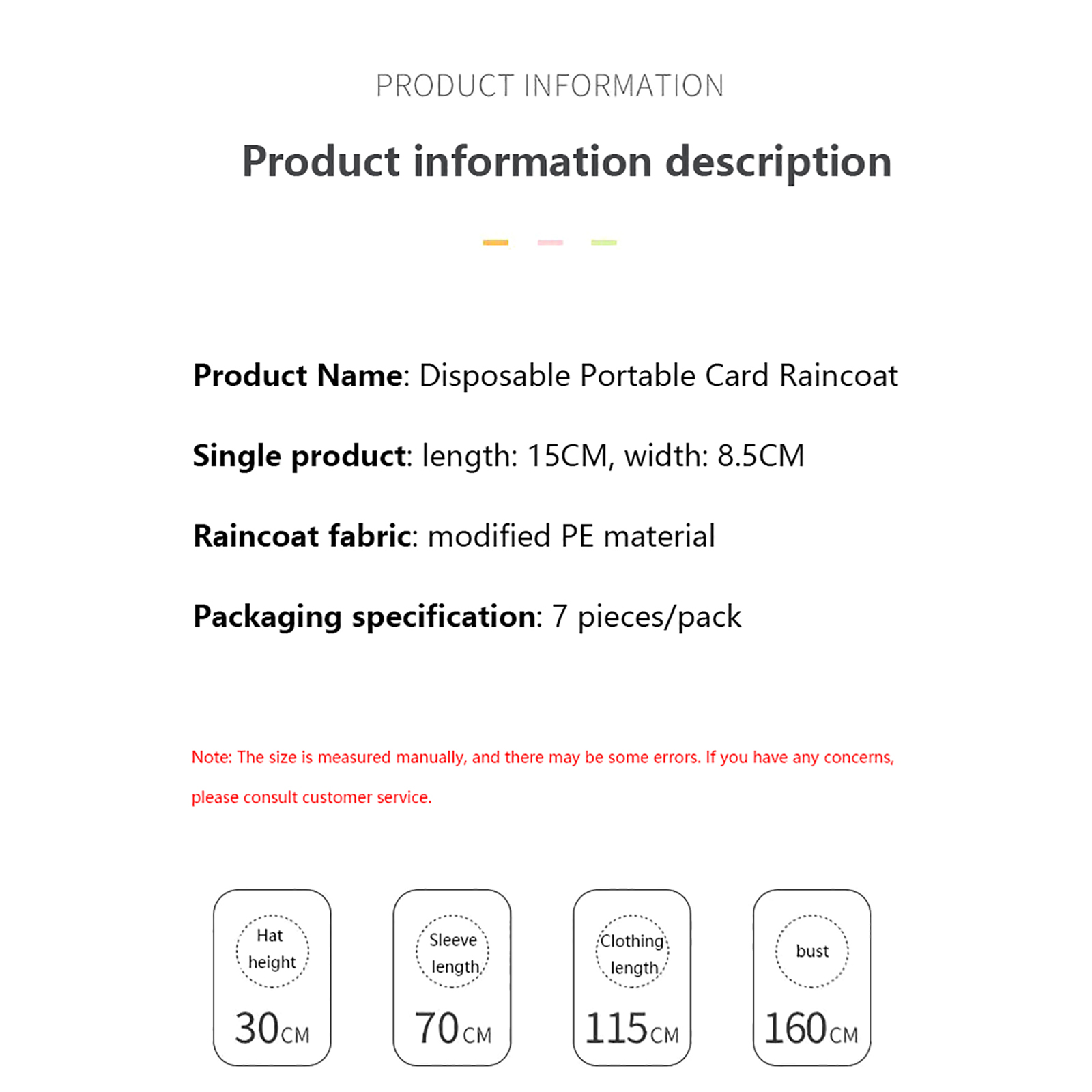 PRODUCT INFORMATION

Product information description

Product Name: Disposable Portable Card Raincoat

Single product: length: 15CM, width: 8.5CM

Raincoat fabric: modified PE material

Packaging specification: 7 pieces/pack

Note: The size is measured manually, and there may be some errors. If you have any concerns, please consult customer service.

Hat height
30CM

Sleeve length
70CM

Clothing length
115CM

bust
160CM