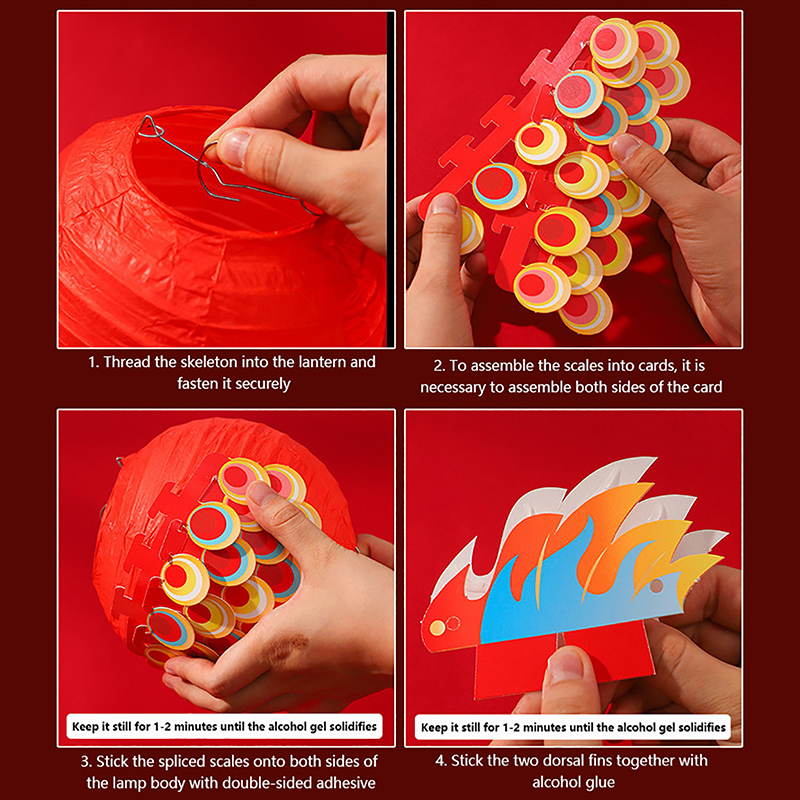 1. Thread the skeleton into the lantern and fasten it securely

2. To assemble the scales into cards, it is necessary to assemble both sides of the card

Keep it still for 1-2 minutes until the alcohol gel solidifies

3. Stick the spliced scales onto both sides of the lamp body with double-sided adhesive

Keep it still for 1-2 minutes until the alcohol gel solidifies

4. Stick the two dorsal fins together with alcohol glue