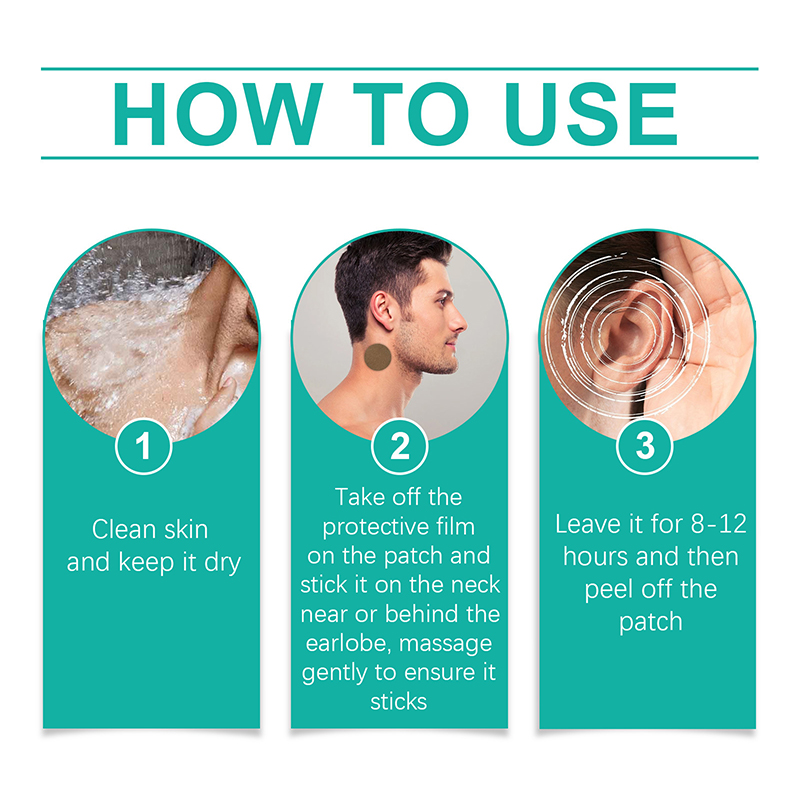 HOW TO USE

1

Clean skin and keep it dry

2

Take off the protective film on the patch and stick it on the neck near or behind the earlobe, massage gently to ensure it sticks

3

Leave it for 8-12 hours and then peel off the patch