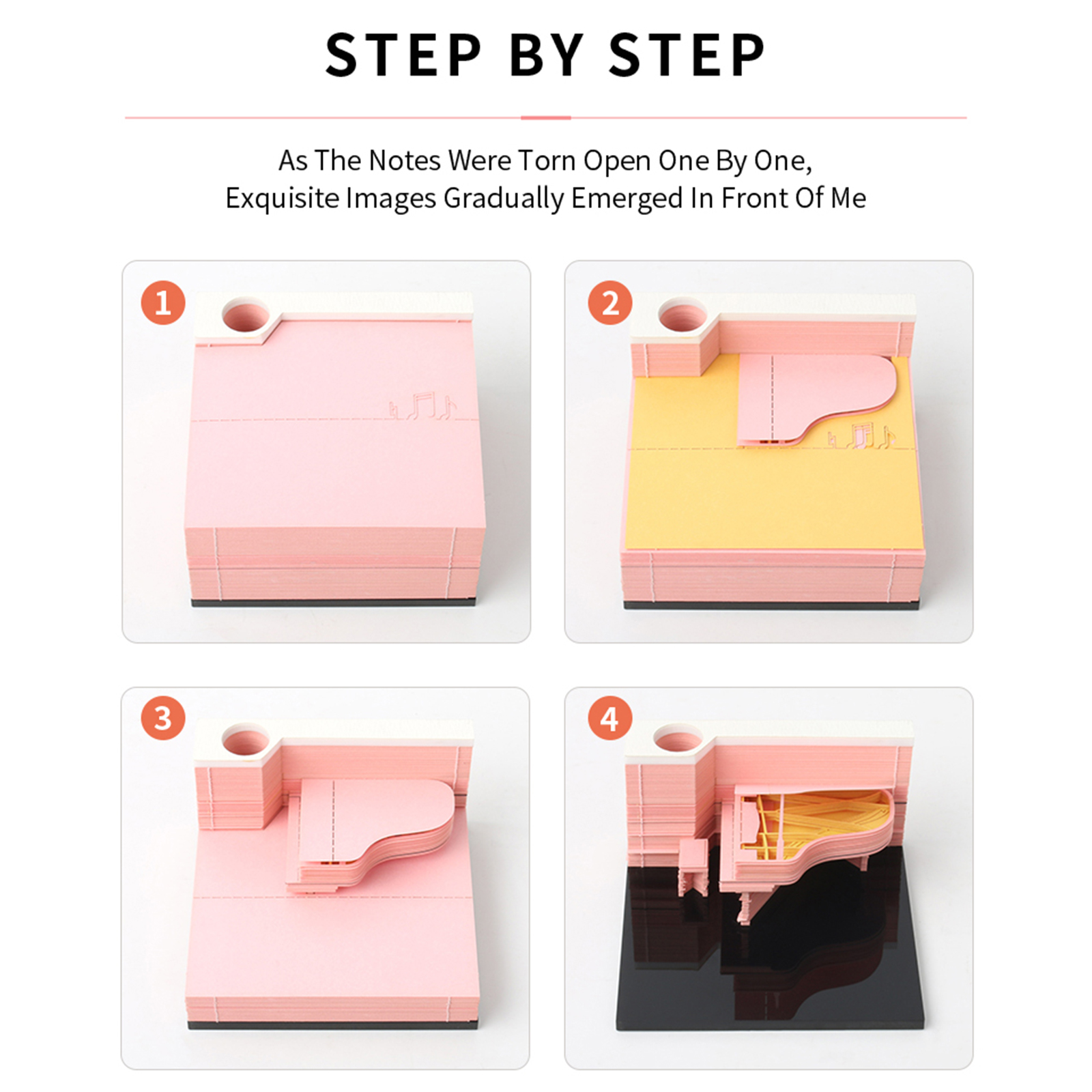 STEP BY STEP

As The Notes Were Torn Open One By One, Exquisite Images Gradually Emerged In Front Of Me

1

2

3

4