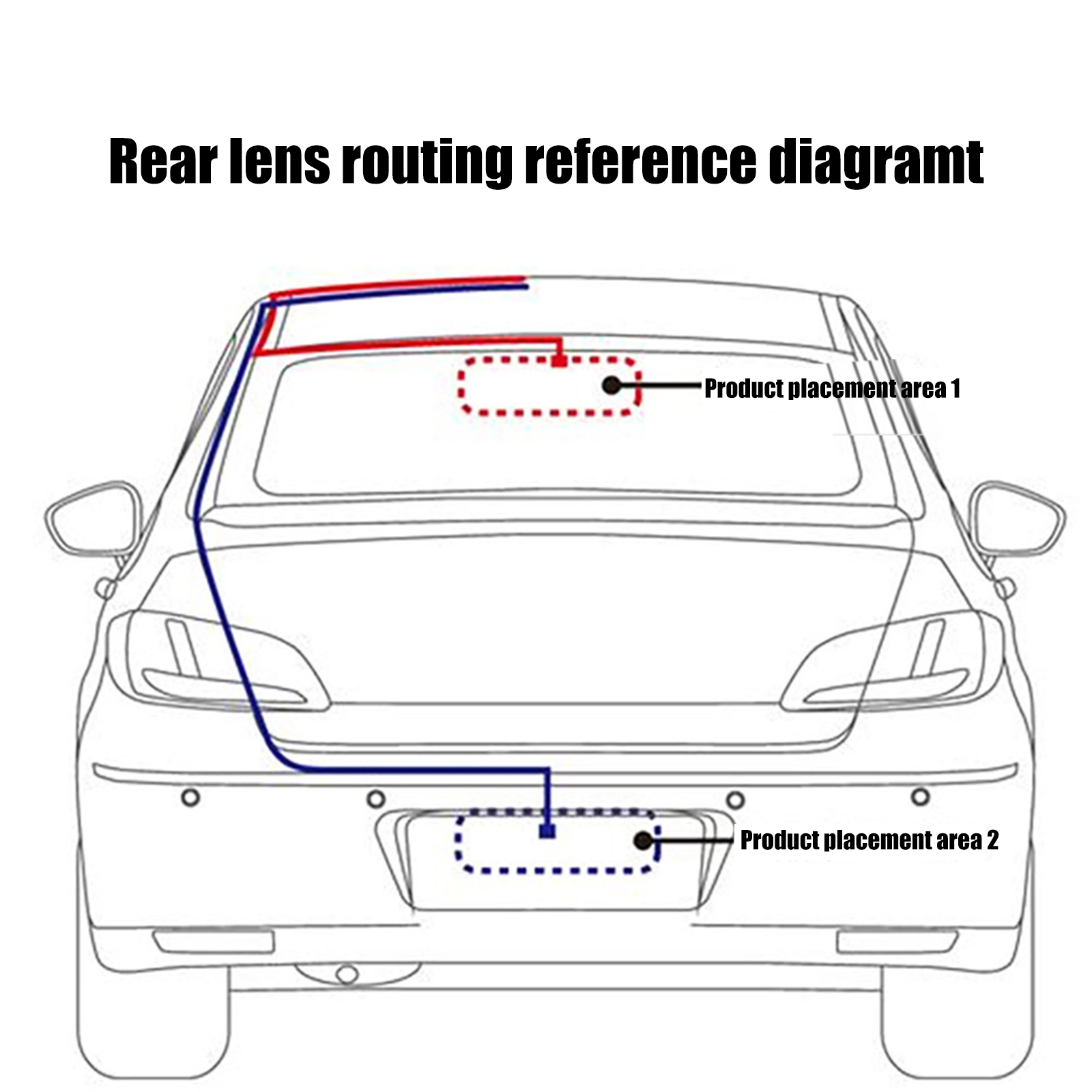 Rear lens routing reference diagramt

Product placement area 1

Product placement area 2