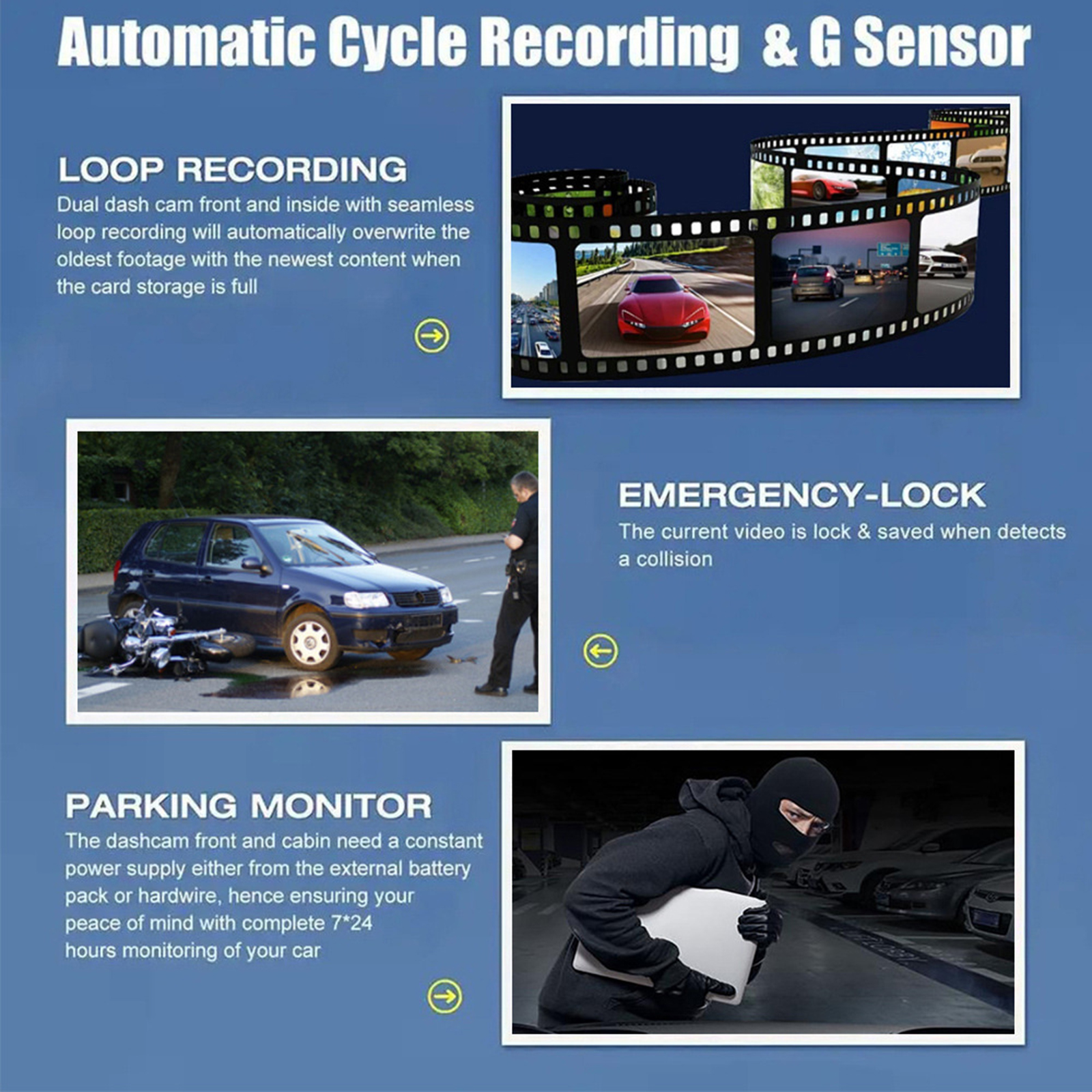 Automatic Cycle Recording & G Sensor

LOOP RECORDING
Dual dash cam front and inside with seamless loop recording will automatically overwrite the oldest footage with the newest content when the card storage is full

EMERGENCY-LOCK
The current video is lock & saved when detects a collision

PARKING MONITOR
The dashcam front and cabin need a constant power supply either from the external battery pack or hardwire, hence ensuring your peace of mind with complete 7*24 hours monitoring of your car