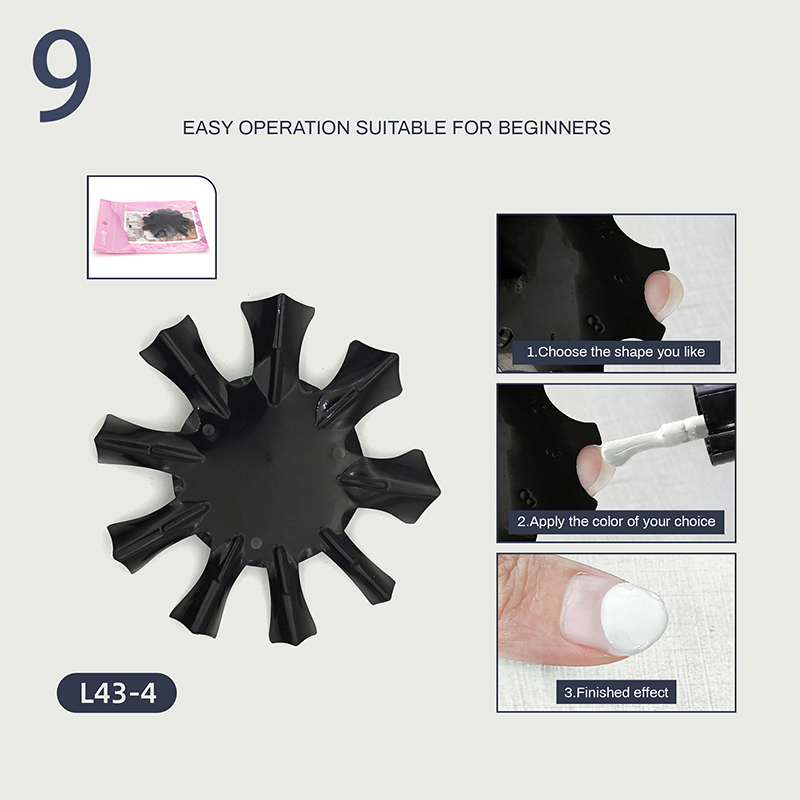 9

EASY OPERATION SUITABLE FOR BEGINNERS

1.Choose the shape you like

2.Apply the color of your choice

3.Finished effect

L43-4