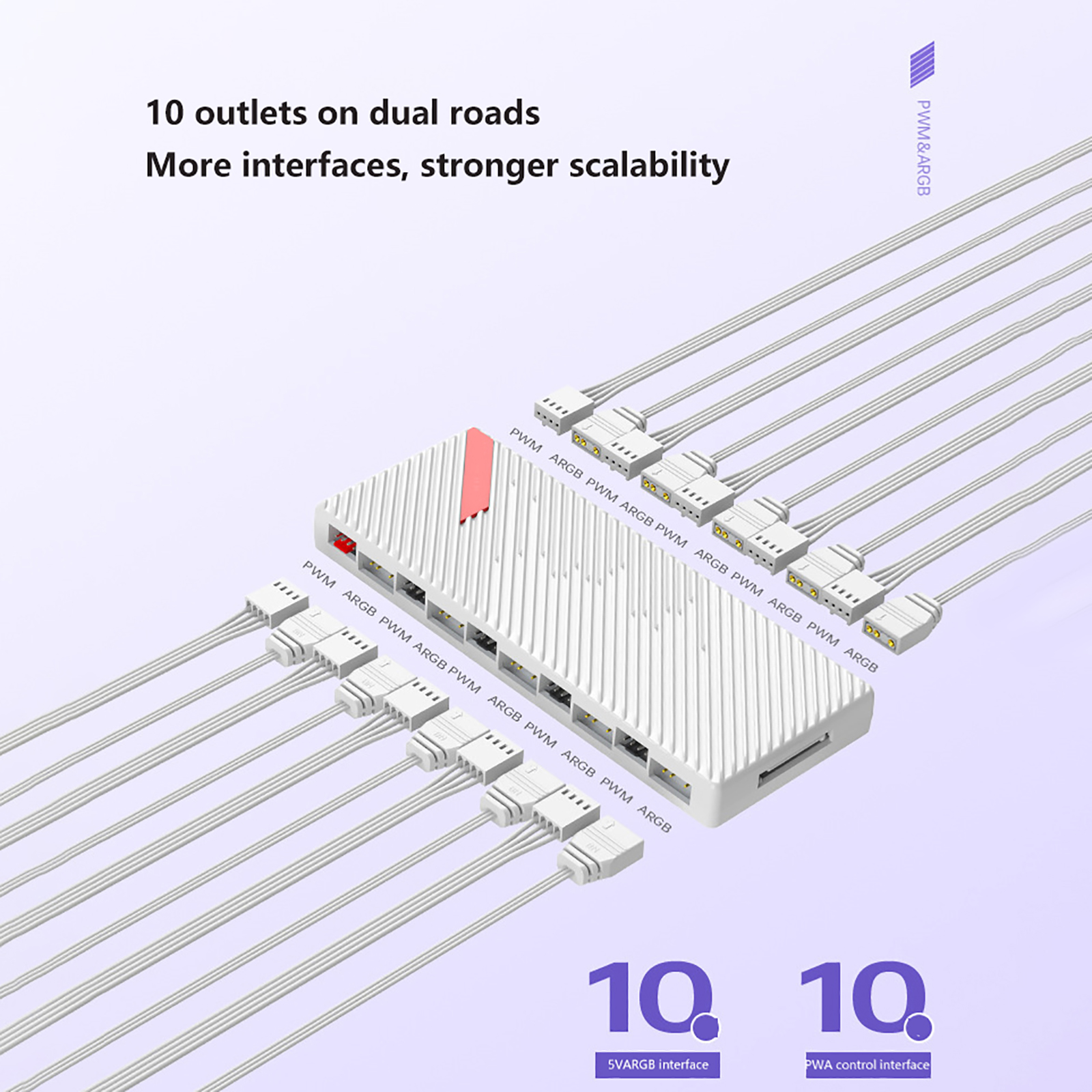 10 outlets on dual roads
More interfaces, stronger scalability

PWM&ARGB

PWM ARGB PWM ARGB PWM ARGB PWM ARGB PWM ARGB

PWM ARGB PWM ARGB PWM ARGB PWM ARGB PWM ARGB

10

5VARGB interface

10

PWA control interface