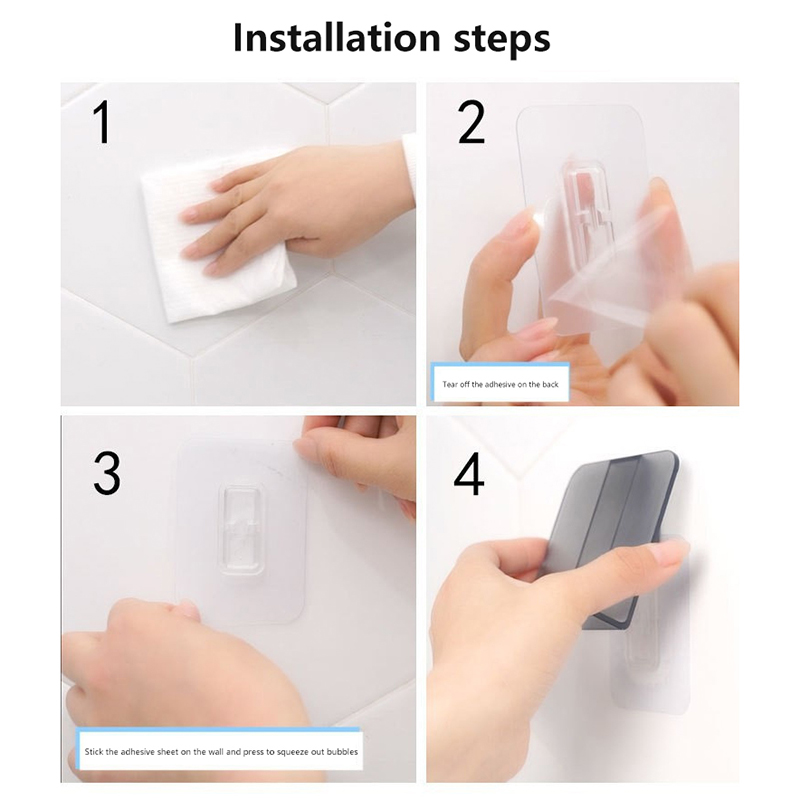 Installation steps

1

2

Tear off the adhesive on the back

3

Stick the adhesive sheet on the wall and press to squeeze out bubbles

4