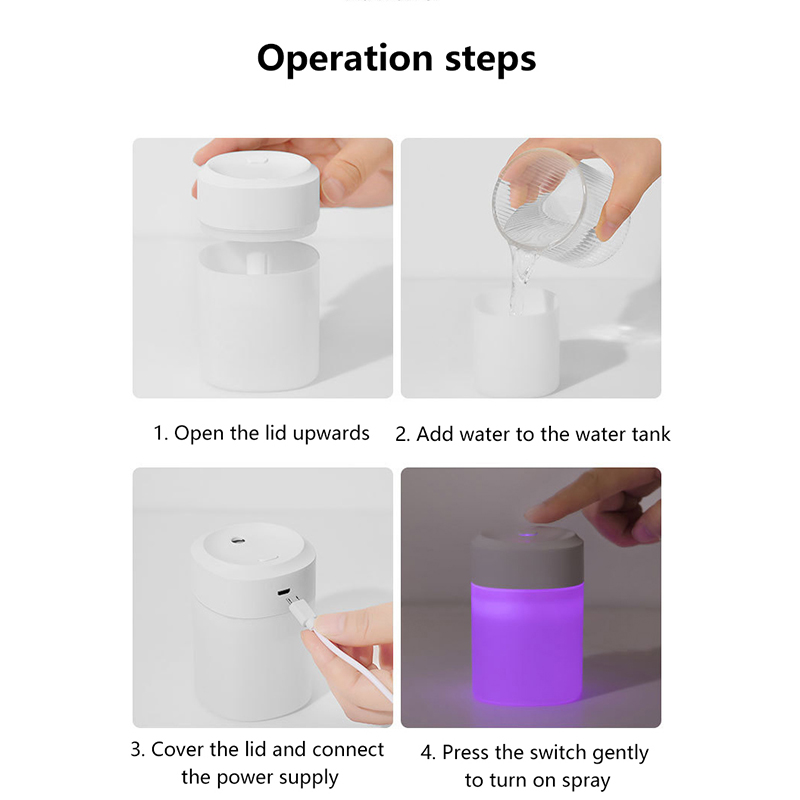 Operation steps

1. Open the lid upwards

2. Add water to the water tank

3. Cover the lid and connect the power supply

4. Press the switch gently to turn on spray