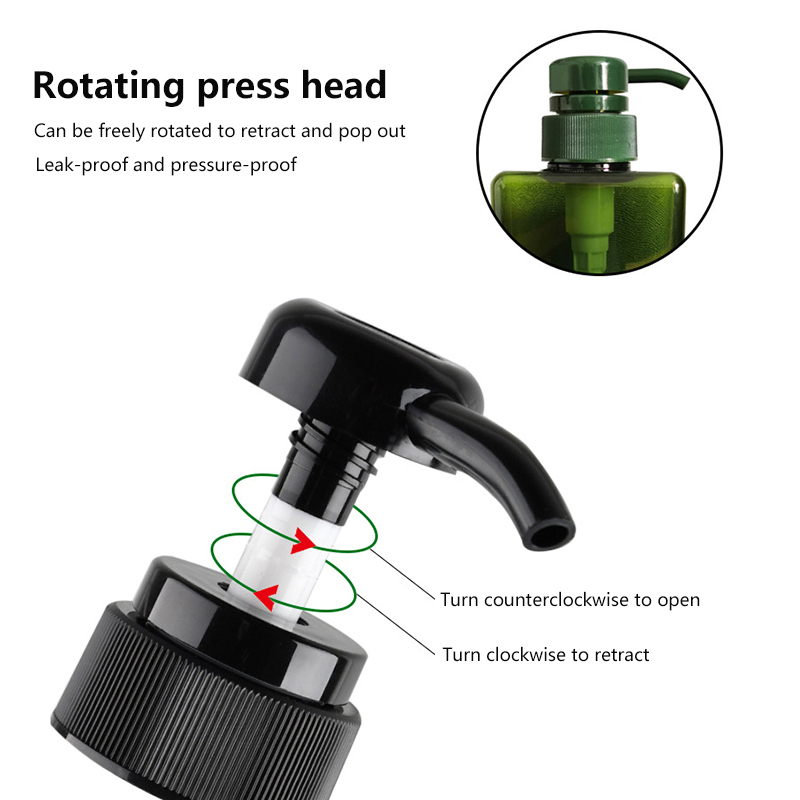 Rotating press head

Can be freely rotated to retract and pop out

Leak-proof and pressure-proof

Turn counterclockwise to open

Turn clockwise to retract