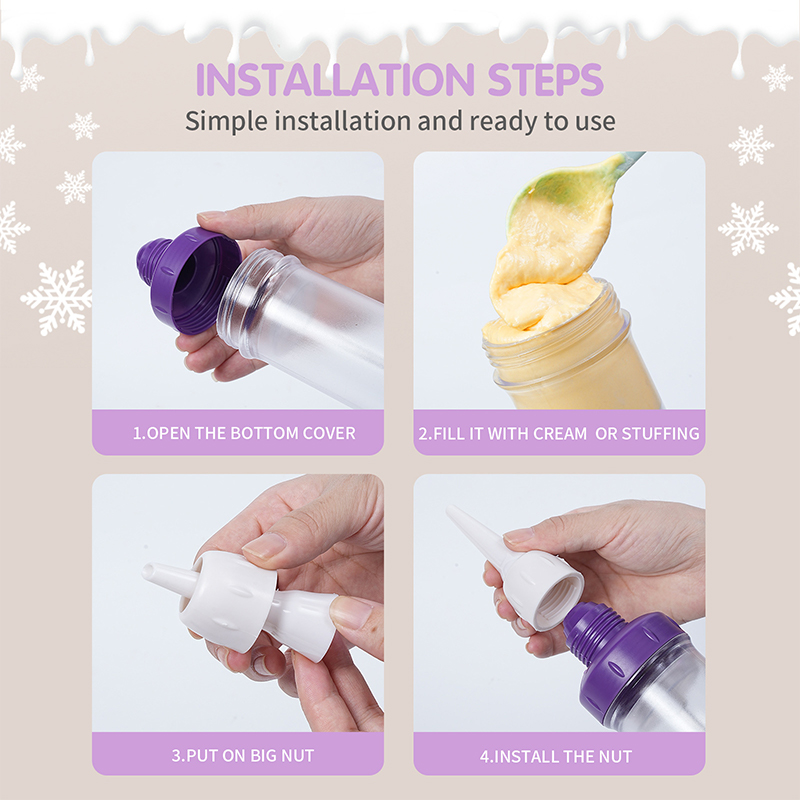 INSTALLATION STEPS
Simple installation and ready to use

1.OPEN THE BOTTOM COVER

2.FILL IT WITH CREAM OR STUFFING

3.PUT ON BIG NUT

4.INSTALL THE NUT