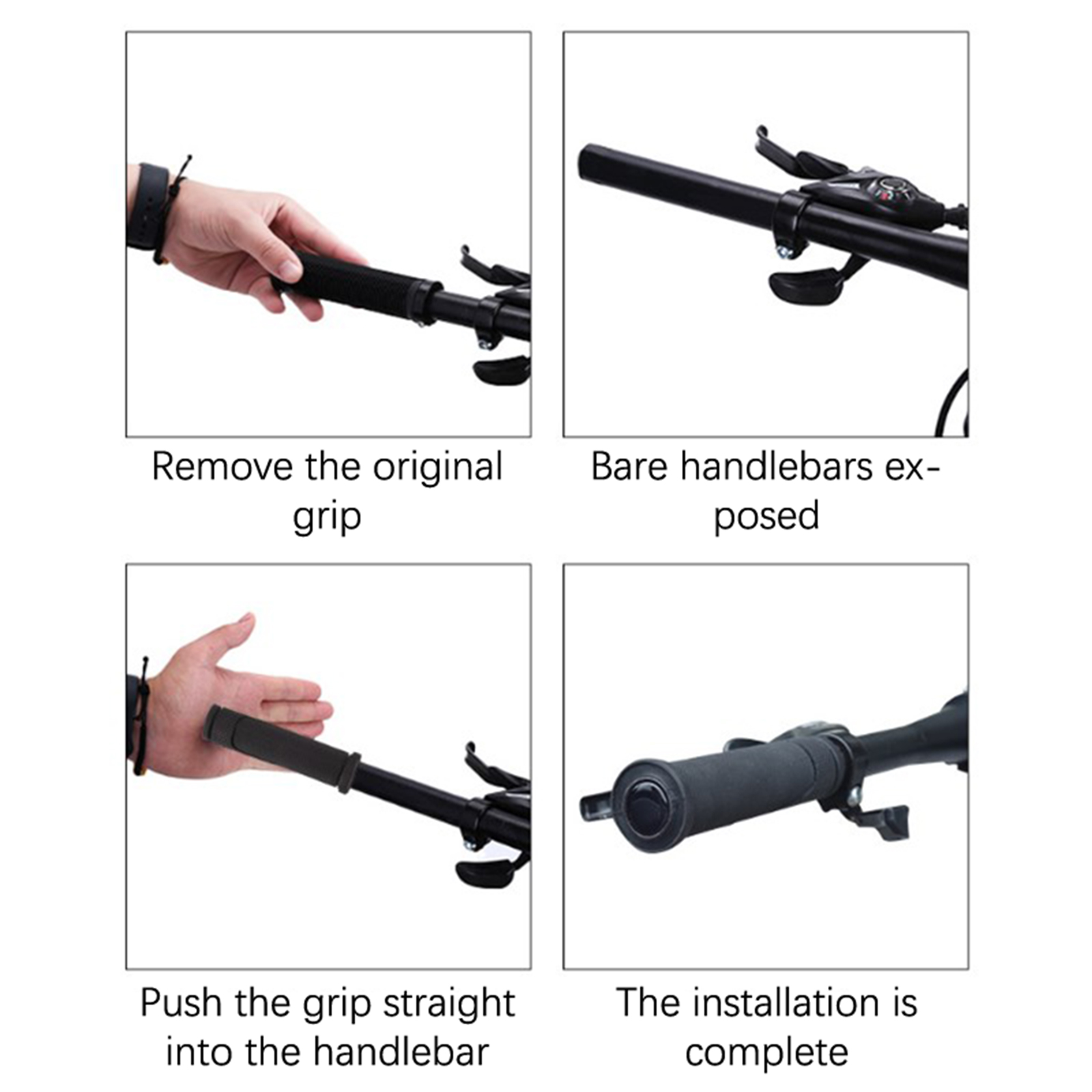 Remove the original grip

Bare handlebars exposed

Push the grip straight into the handlebar

The installation is complete