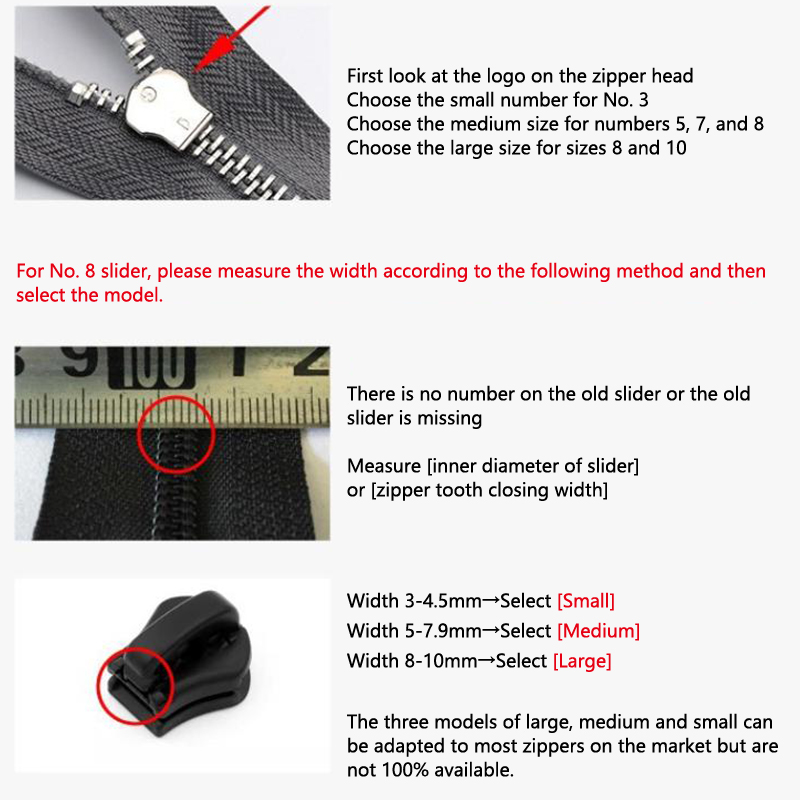 First look at the logo on the zipper head
Choose the small number for No. 3
Choose the medium size for numbers 5, 7, and 8
Choose the large size for sizes 8 and 10

For No. 8 slider, please measure the width according to the following method and then select the model.

9 100 1 2

There is no number on the old slider or the old slider is missing

Measure [inner diameter of slider] or [zipper tooth closing width]

Width 3-4.5mm→Select [Small]
Width 5-7.9mm→Select [Medium]
Width 8-10mm→Select [Large]

The three models of large, medium and small can be adapted to most zippers on the market but are not 100% available.