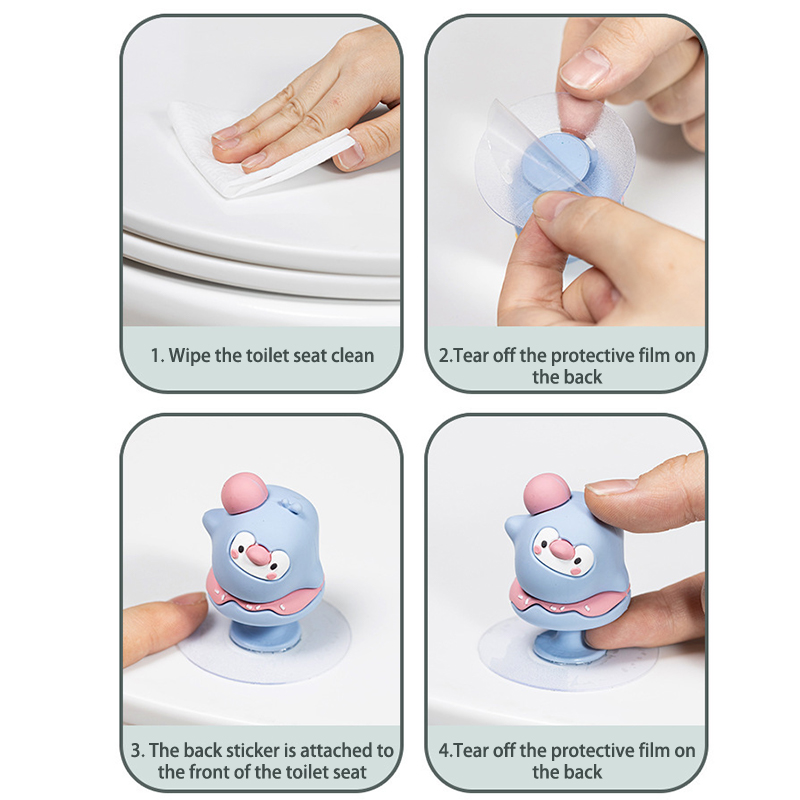 1. Wipe the toilet seat clean

2.Tear off the protective film on the back

3. The back sticker is attached to the front of the toilet seat

4.Tear off the protective film on the back